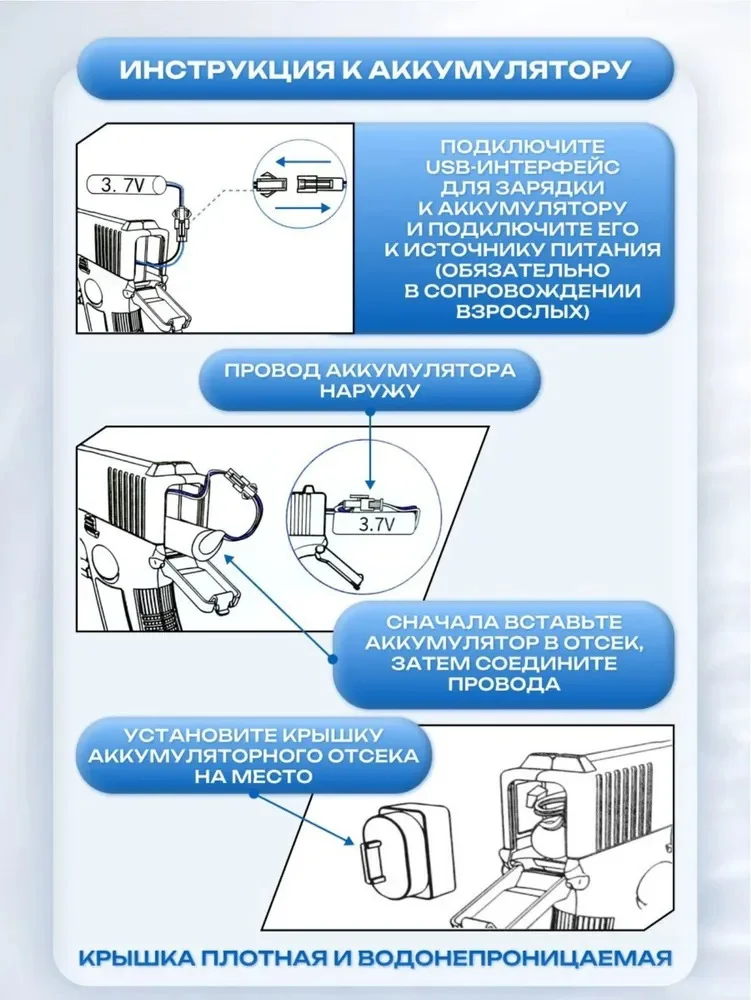 ИНСТРУКЦИЯ К АККУМУЛЯТОРУ

3.7V

ПОДКЛЮЧИТЕ USB-ИНТЕРФЕЙС ДЛЯ ЗАРЯДКИ К АККУМУЛЯТОРУ И ПОДКЛЮЧИТЕ ЕГО К ИСТОЧНИКУ ПИТАНИЯ (ОБЯЗАТЕЛЬНО В СОПРОВОЖДЕНИИ ВЗРОСЛЫХ)

ПРОВОД АККУМУЛЯТОРА НАРУЖУ

3.7V

СНАЧАЛА ВСТАВЬТЕ АККУМУЛЯТОР В ОТСЕК, ЗАТЕМ СОЕДИНИТЕ ПРОВОДА

УСТАНОВИТЕ КРЫШКУ АККУМУЛЯТОРНОГО ОТСЕКА НА МЕСТО

КРЫШКА ПЛОТНАЯ И ВОДОНЕПРОНИЦАЕМАЯ