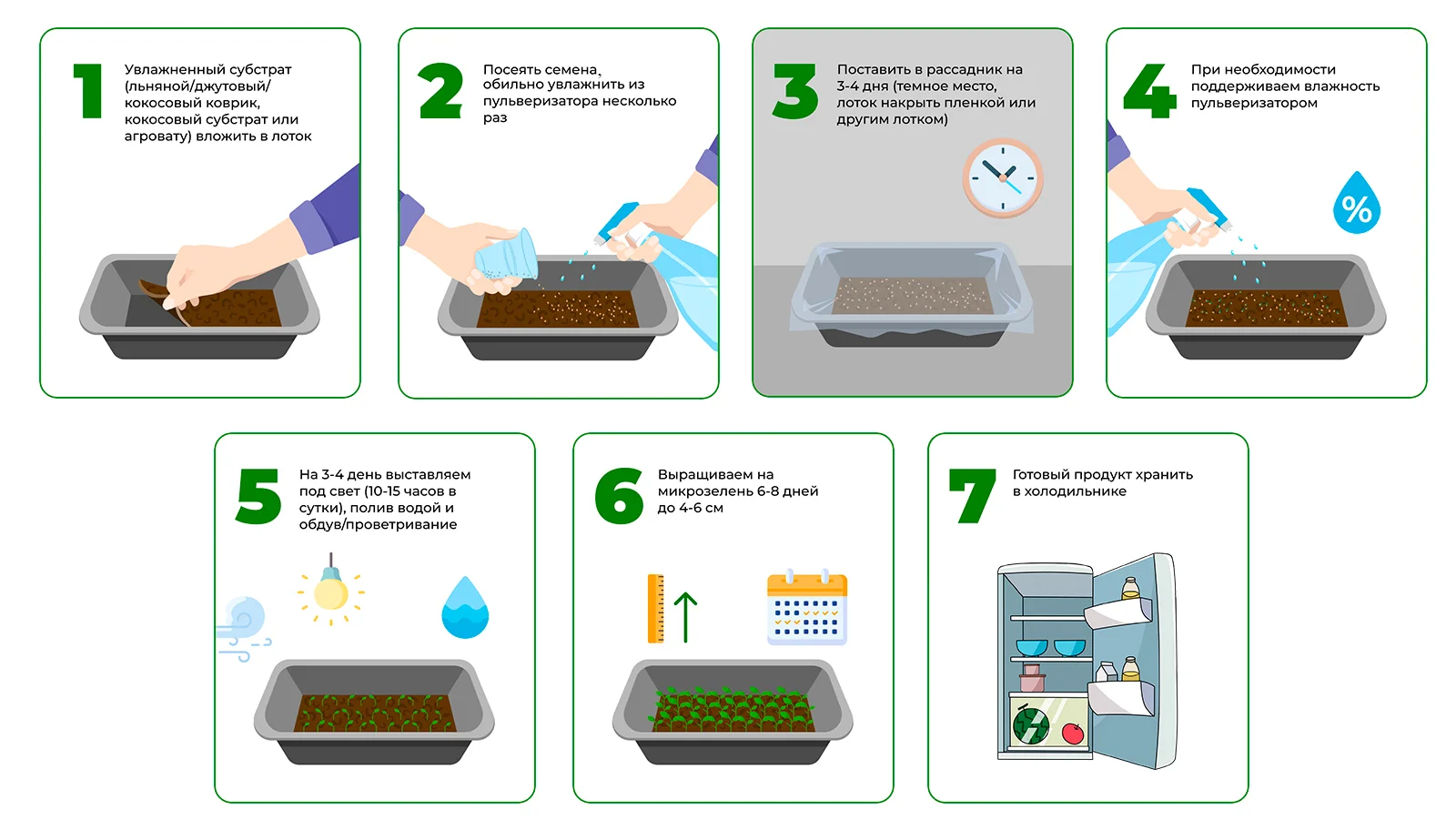 1
Увлажненный субстрат (льняной/джутовый/ кокосовый коврик, кокосовый субстрат или агровату) вложить в лоток

2
Посеять семена, обильно увлажнить из пульверизатора несколько раз

3
Поставить в рассадник на 3-4 дня (темное место, лоток накрыть пленкой или другим лотком)

4
При необходимости поддерживаем влажность пульверизатором

%

5
На 3-4 день выставляем под свет (10-15 часов в сутки), полив водой и обдув/проветривание

6
Выращиваем на микрозелень 6-8 дней до 4-6 см

7
Готовый продукт хранить в холодильнике