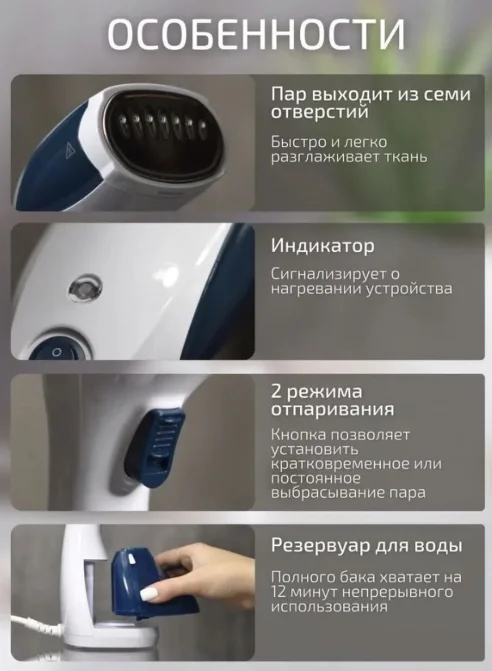 ОСОБЕННОСТИ

Пар выходит из семи отверстий

Быстро и легко разглаживает ткань

Индикатор

Сигнализирует о нагревании устройства

2 режима отпаривания

Кнопка позволяет установить кратковременное или постоянное выбрасывание пара

Резервуар для воды

Полного бака хватает на 12 минут непрерывного использования