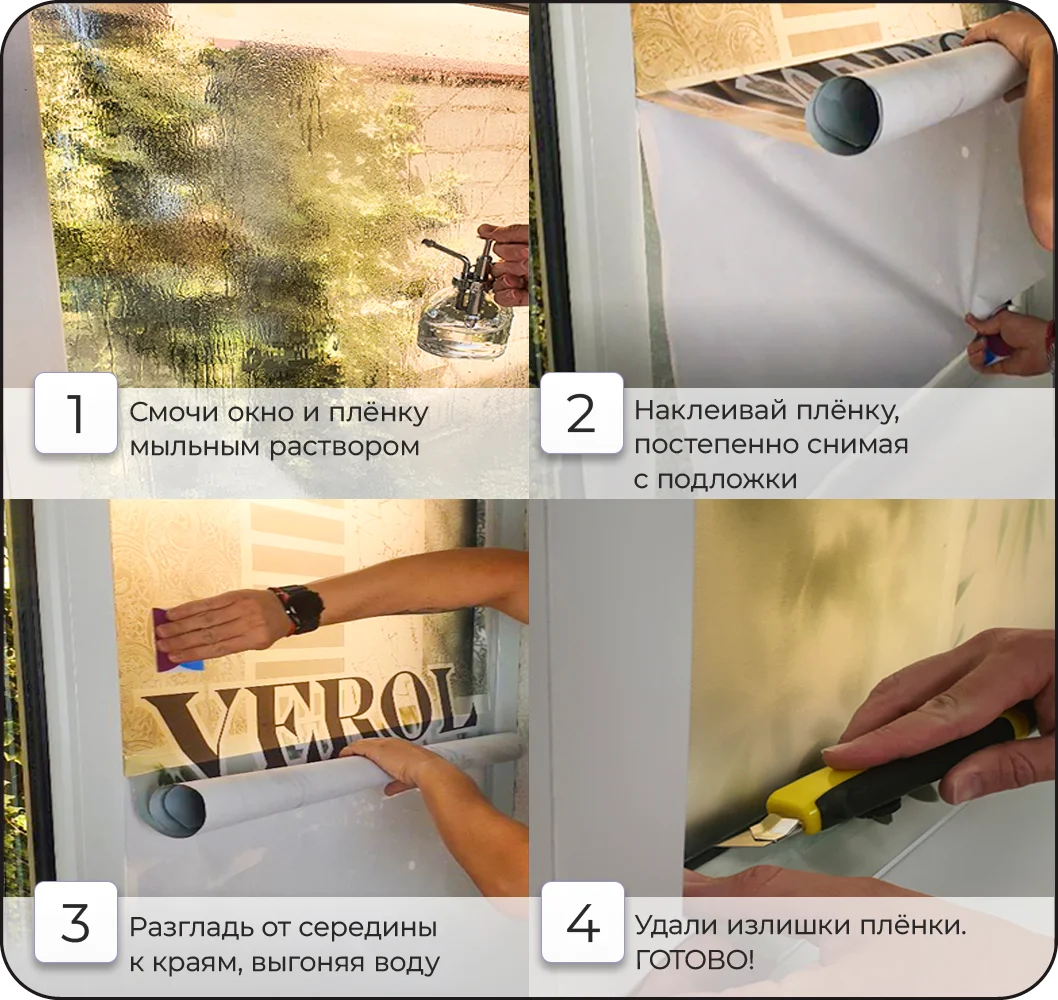 1
Смочи окно и плёнку мыльным раствором

2
Наклеивай плёнку, постепенно снимая с подложки

VEROL

3
Разгладь от середины к краям, выгоняя воду

4
Удали излишки плёнки. ГОТОВО!