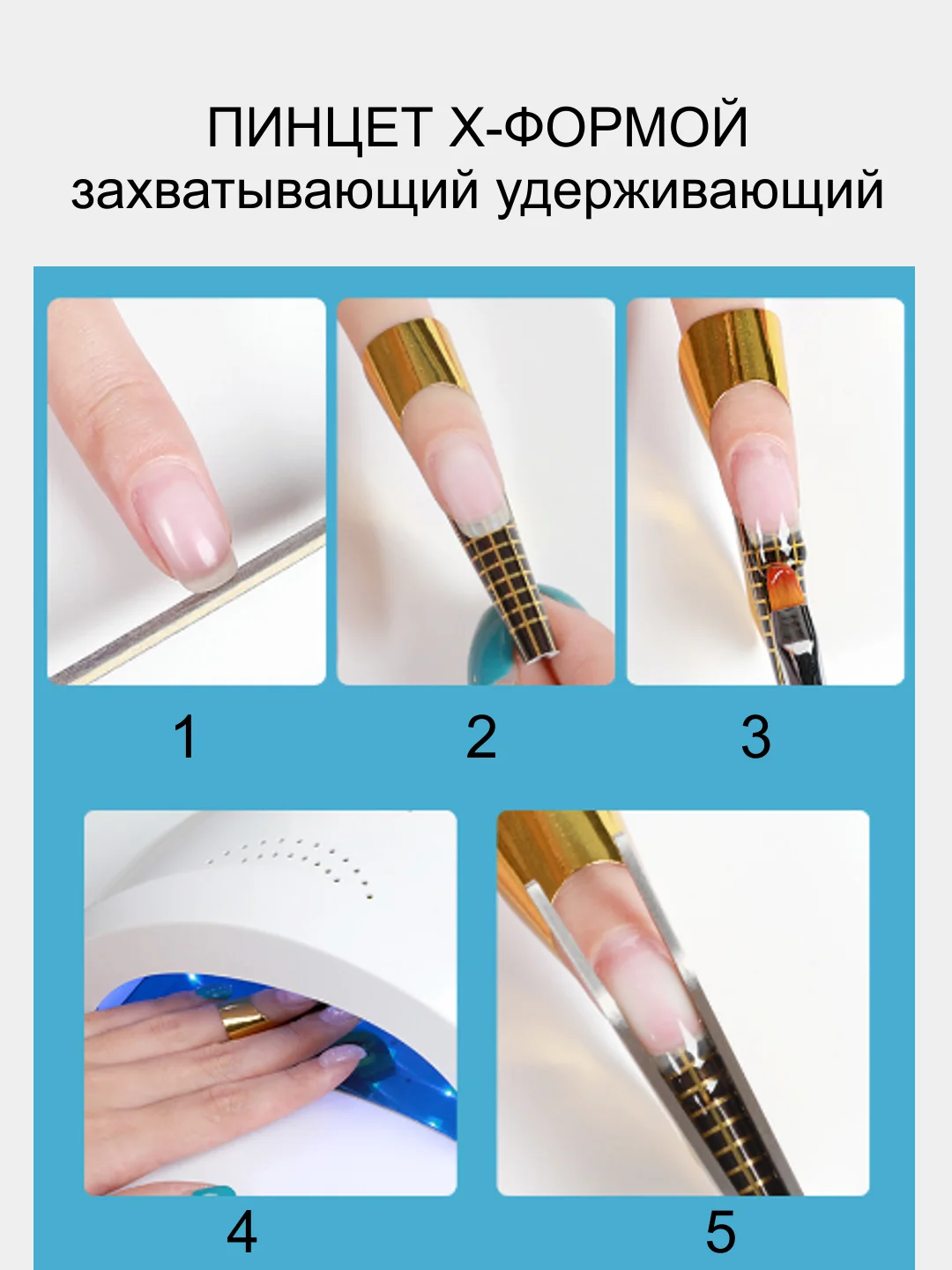 ПИНЦЕТ Х-ФОРМОЙ
захватывающий удерживающий

1

2

3

4

5