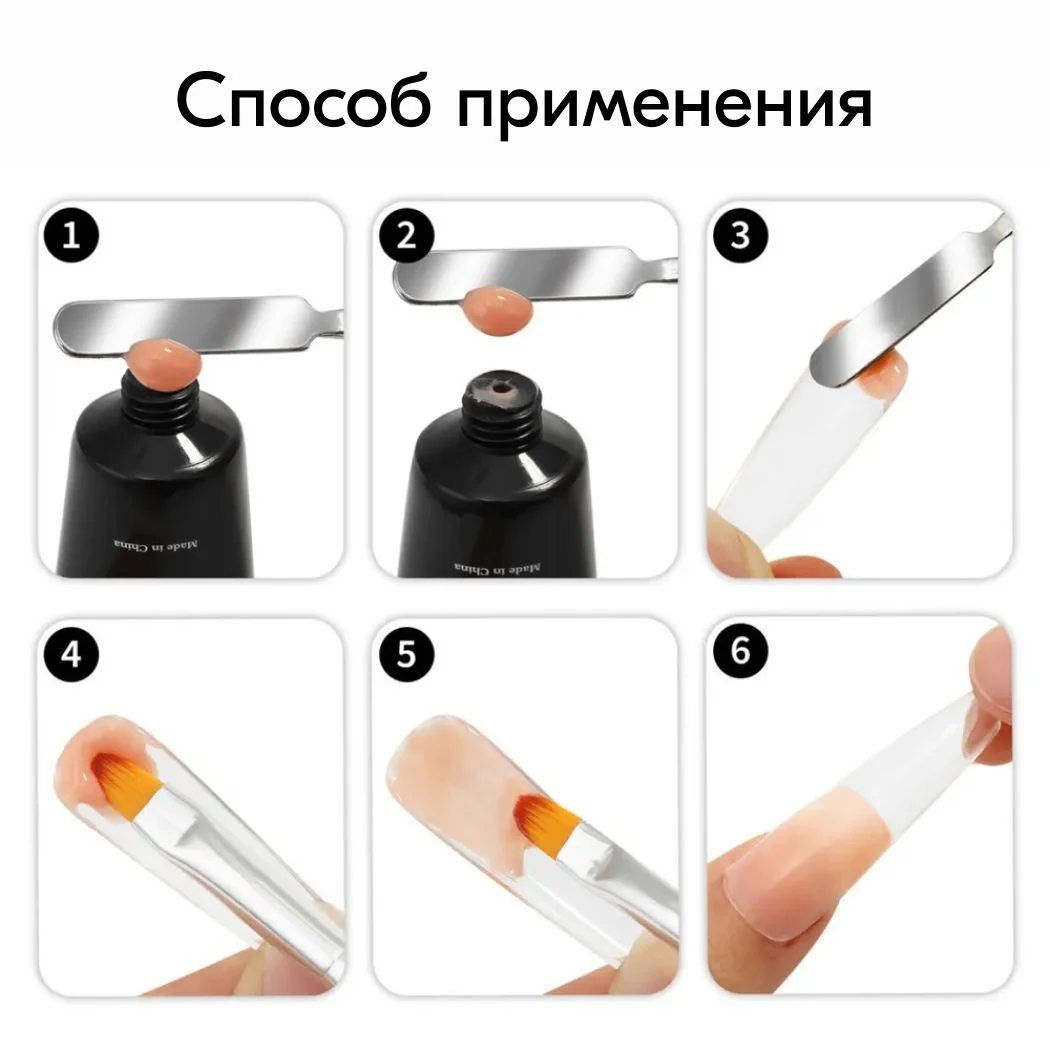 Способ применения

1

Made in China

2

Made in China

3

4

5

6