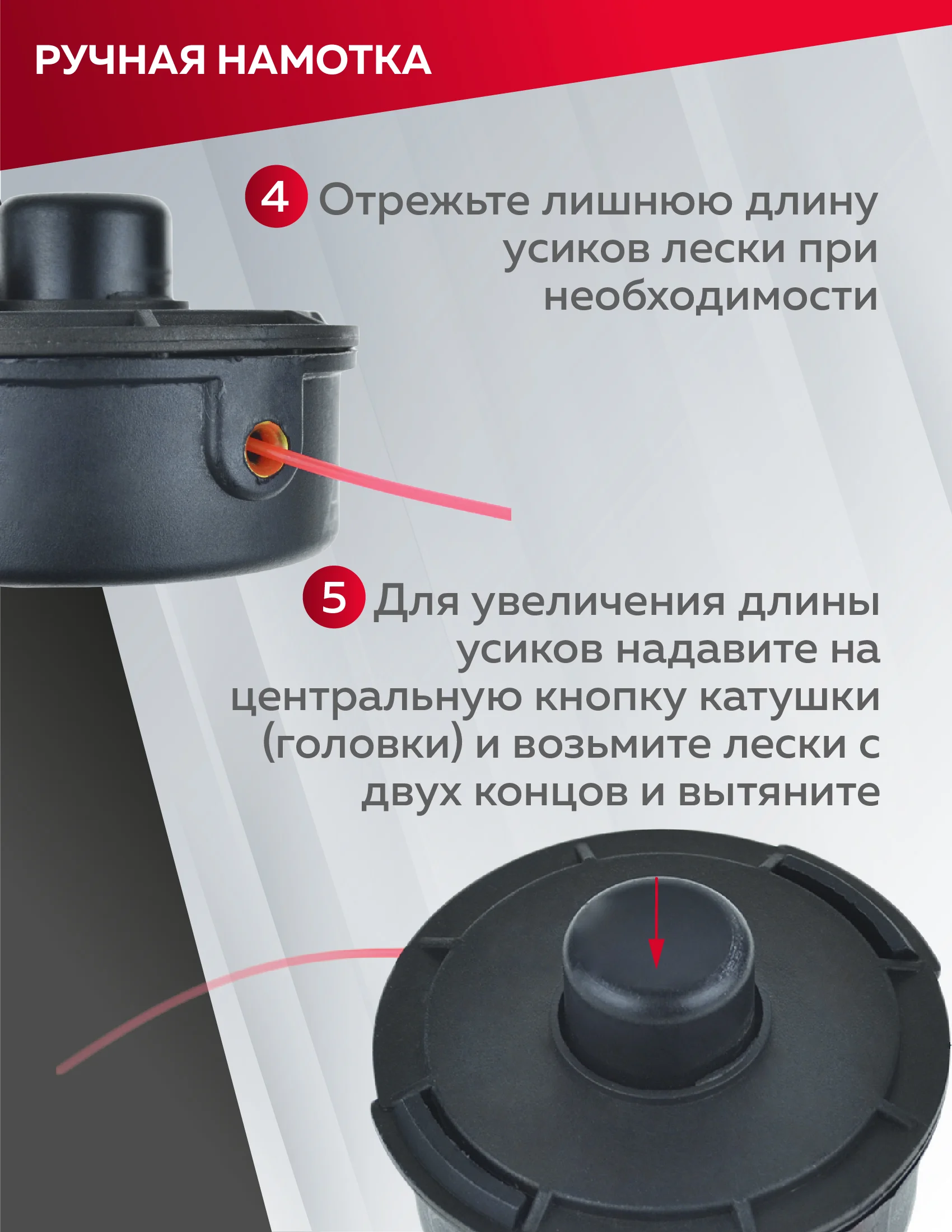 РУЧНАЯ НАМОТКА

4 Отрежьте лишнюю длину усиков лески при необходимости

5 Для увеличения длины усиков надавите на центральную кнопку катушки (головки) и возьмите лески с двух концов и вытяните