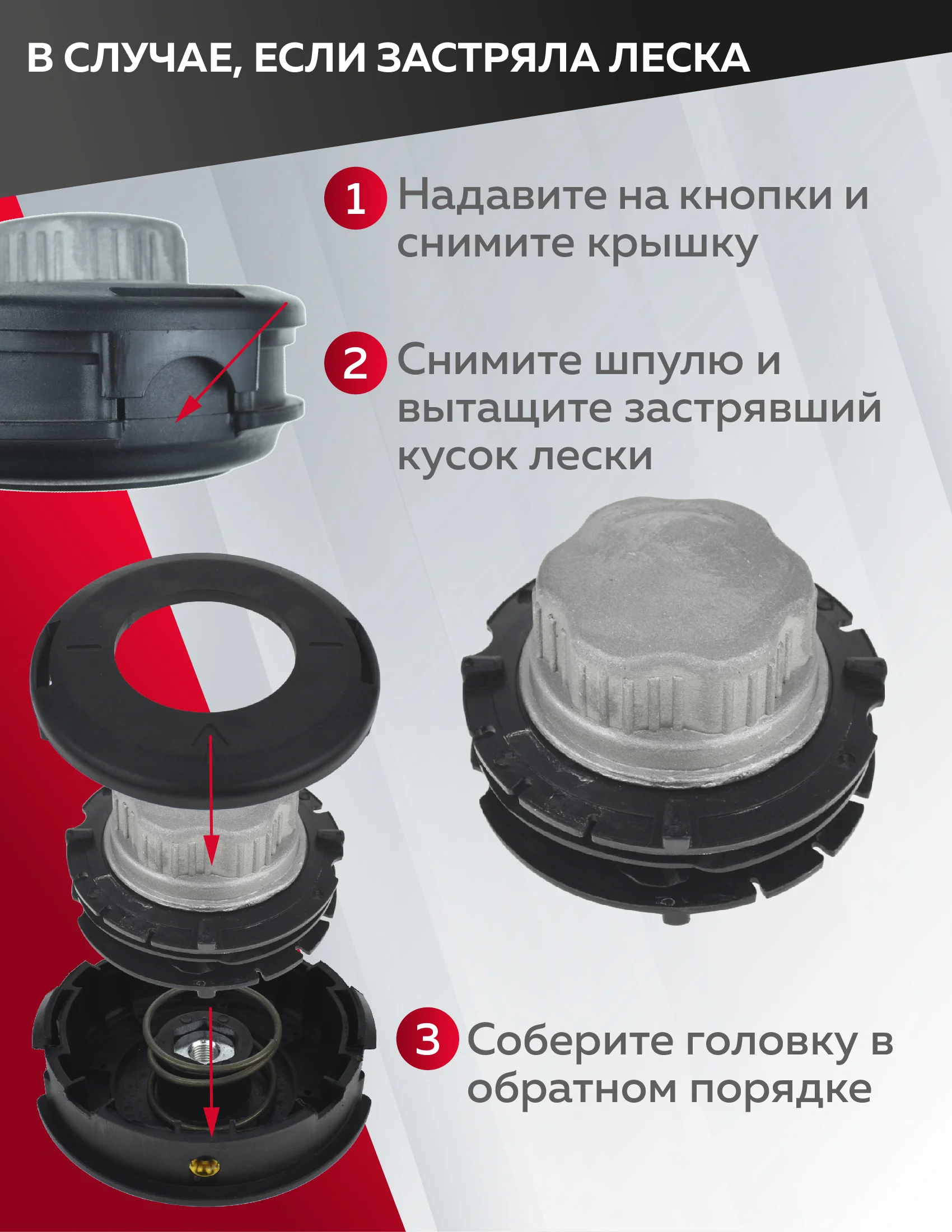 В СЛУЧАЕ, ЕСЛИ ЗАСТРЯЛА ЛЕСКА

1 Надавите на кнопки и снимите крышку

2 Снимите шпулю и вытащите застрявший кусок лески

3 Соберите головку в обратном порядке