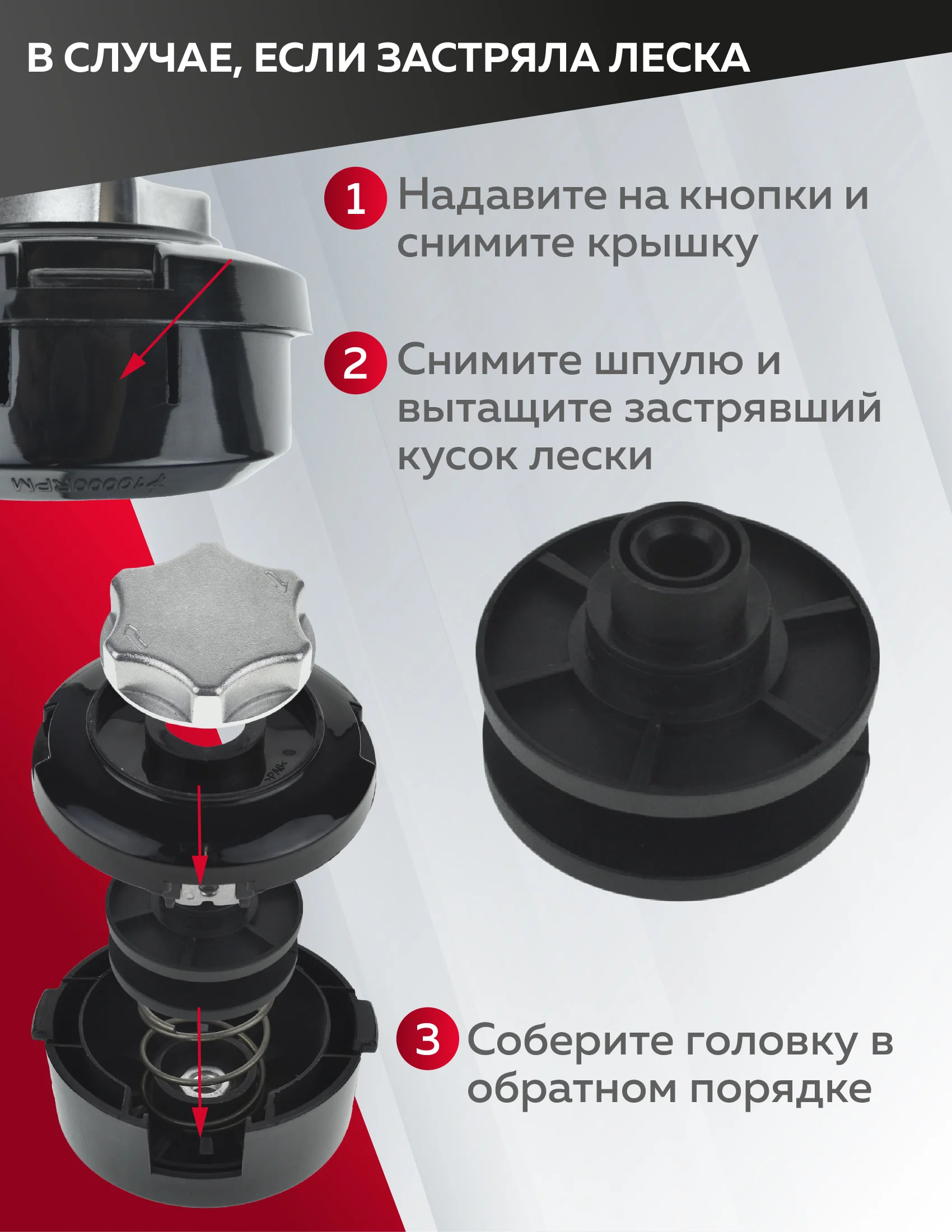 В СЛУЧАЕ, ЕСЛИ ЗАСТРЯЛА ЛЕСКА

1 Надавите на кнопки и снимите крышку

2 Снимите шпулю и вытащите застрявший кусок лески

10000RPM

3 Соберите головку в обратном порядке