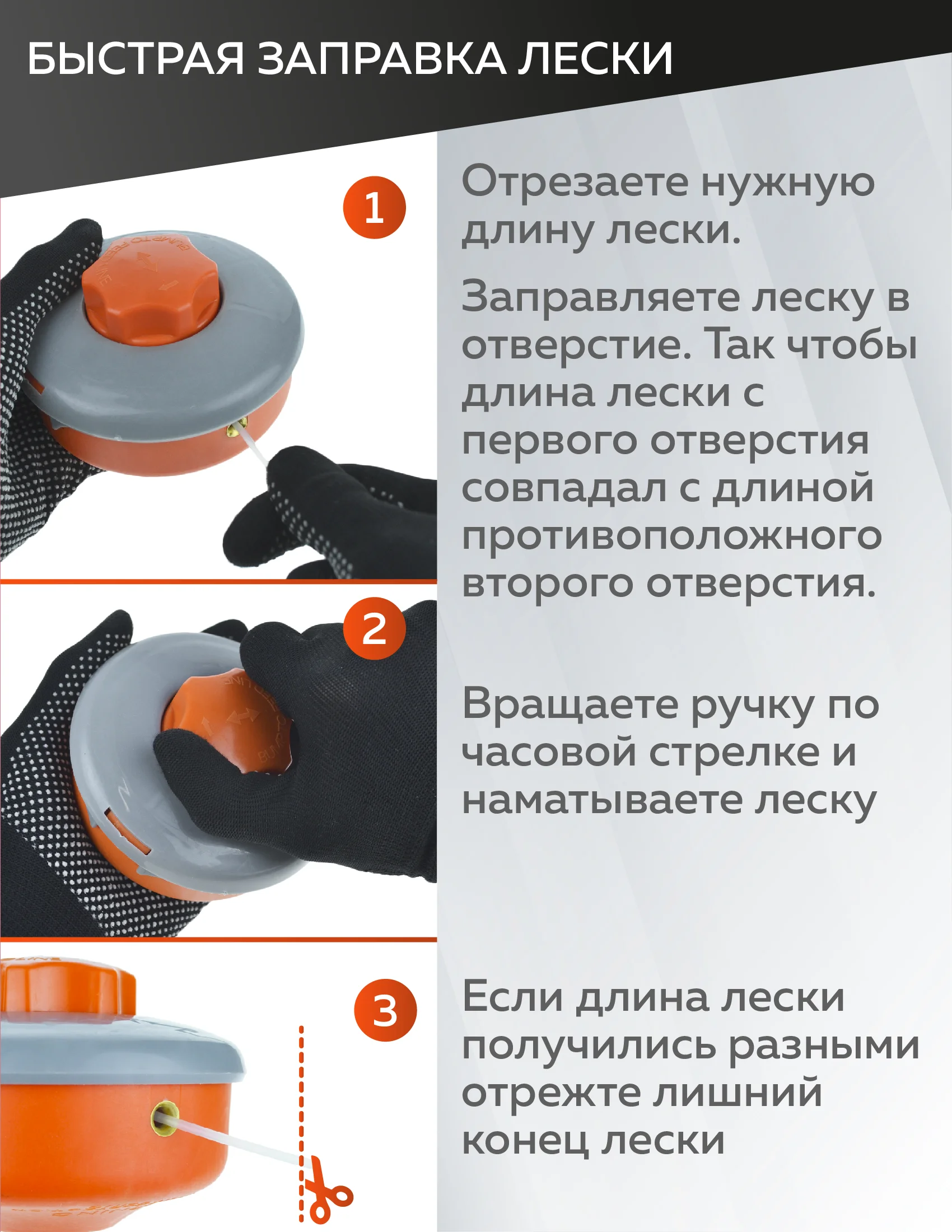 БЫСТРАЯ ЗАПРАВКА ЛЕСКИ

1

Отрезаете нужную длину лески.

Заправляете леску в отверстие. Так чтобы длина лески с первого отверстия совпадал с длиной противоположного второго отверстия.

2

Вращаете ручку по часовой стрелке и наматываете леску

3

Если длина лески получились разными отрежте лишний конец лески