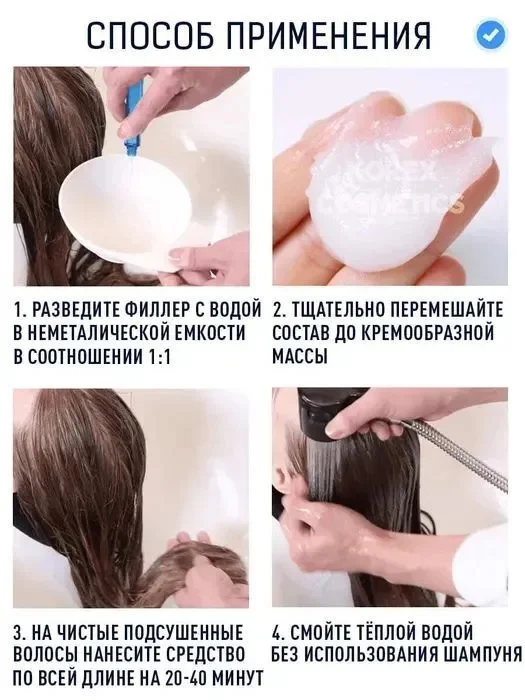 СПОСОБ ПРИМЕНЕНИЯ

KOREX COSMETICS

1. РАЗВЕДИТЕ ФИЛЛЕР С ВОДОЙ В НЕМЕТАЛИЧЕСКОЙ ЕМКОСТИ В СООТНОШЕНИИ 1:1

2. ТЩАТЕЛЬНО ПЕРЕМЕШАЙТЕ СОСТАВ ДО КРЕМООБРАЗНОЙ МАССЫ

3. НА ЧИСТЫЕ ПОДСУШЕННЫЕ ВОЛОСЫ НАНЕСИТЕ СРЕДСТВО ПО ВСЕЙ ДЛИНЕ НА 20-40 МИНУТ

4. СМОЙТЕ ТЁПЛОЙ ВОДОЙ БЕЗ ИСПОЛЬЗОВАНИЯ ШАМПУНЯ