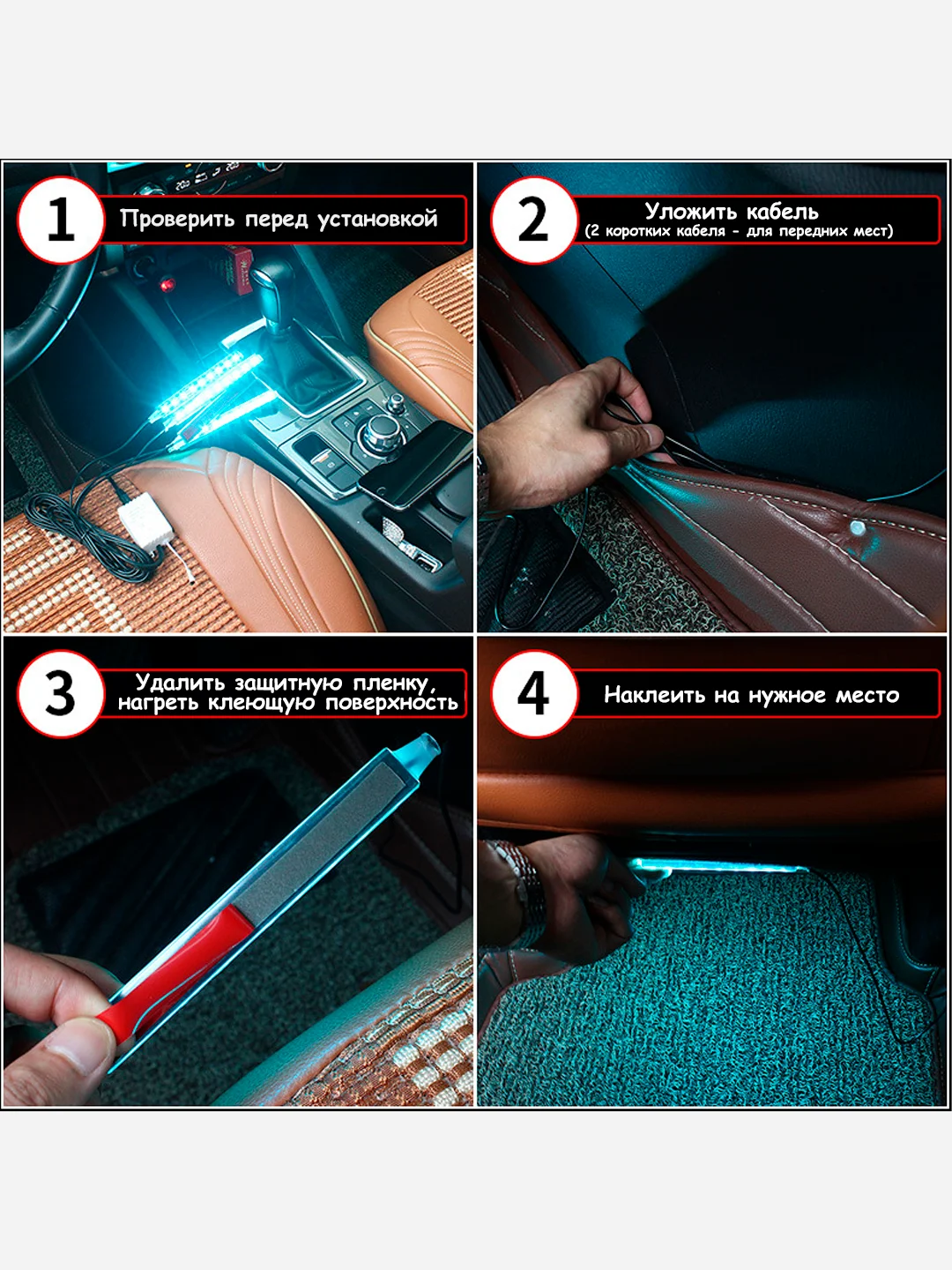 1 Проверить перед установкой

2 Уложить кабель
(2 коротких кабеля - для передних мест)

3 Удалить защитную пленку, нагреть клеющую поверхность

4 Наклеить на нужное место