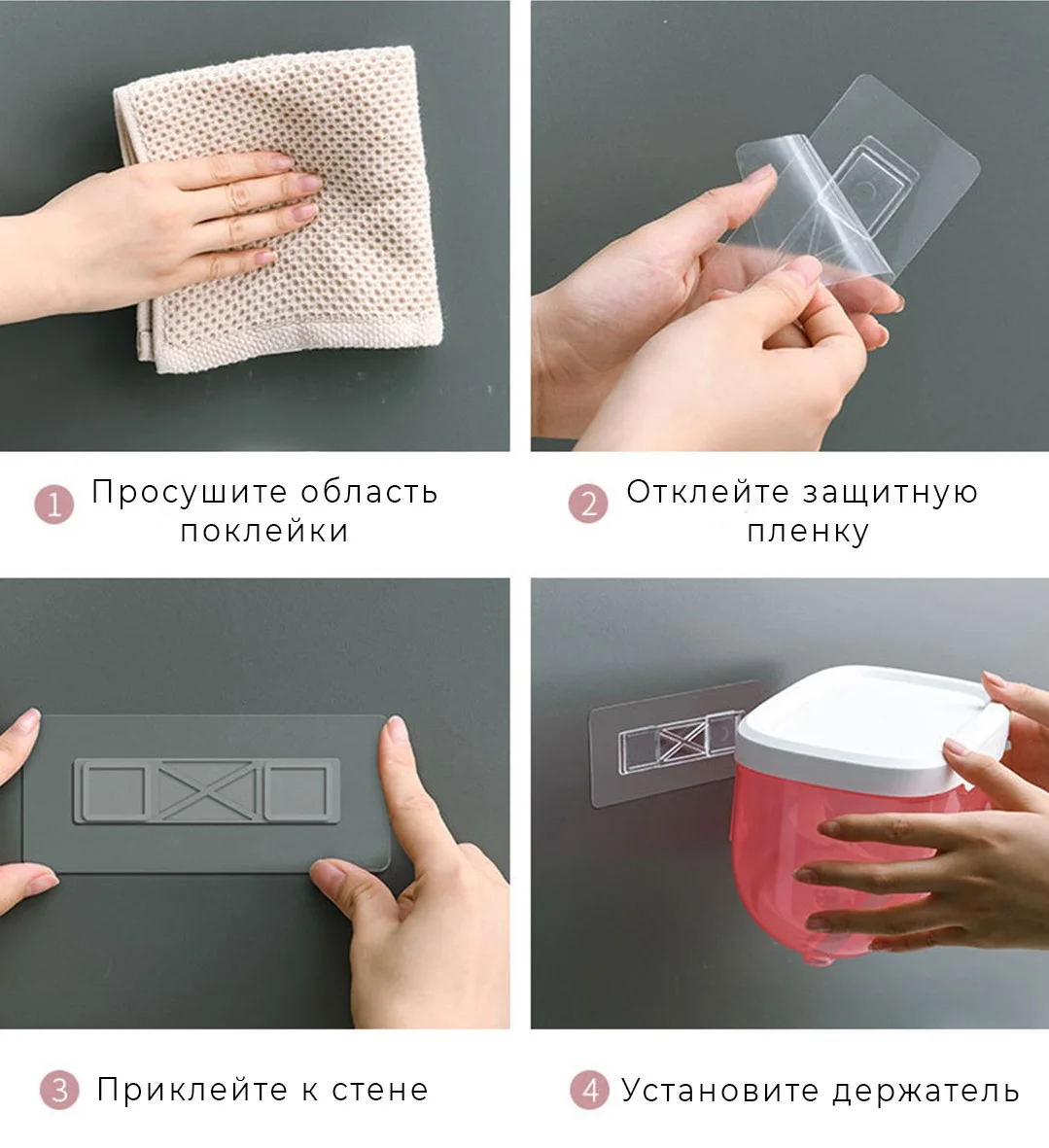 1 Просушите область поклейки

2 Отклейте защитную пленку

3 Приклейте к стене

4 Установите держатель