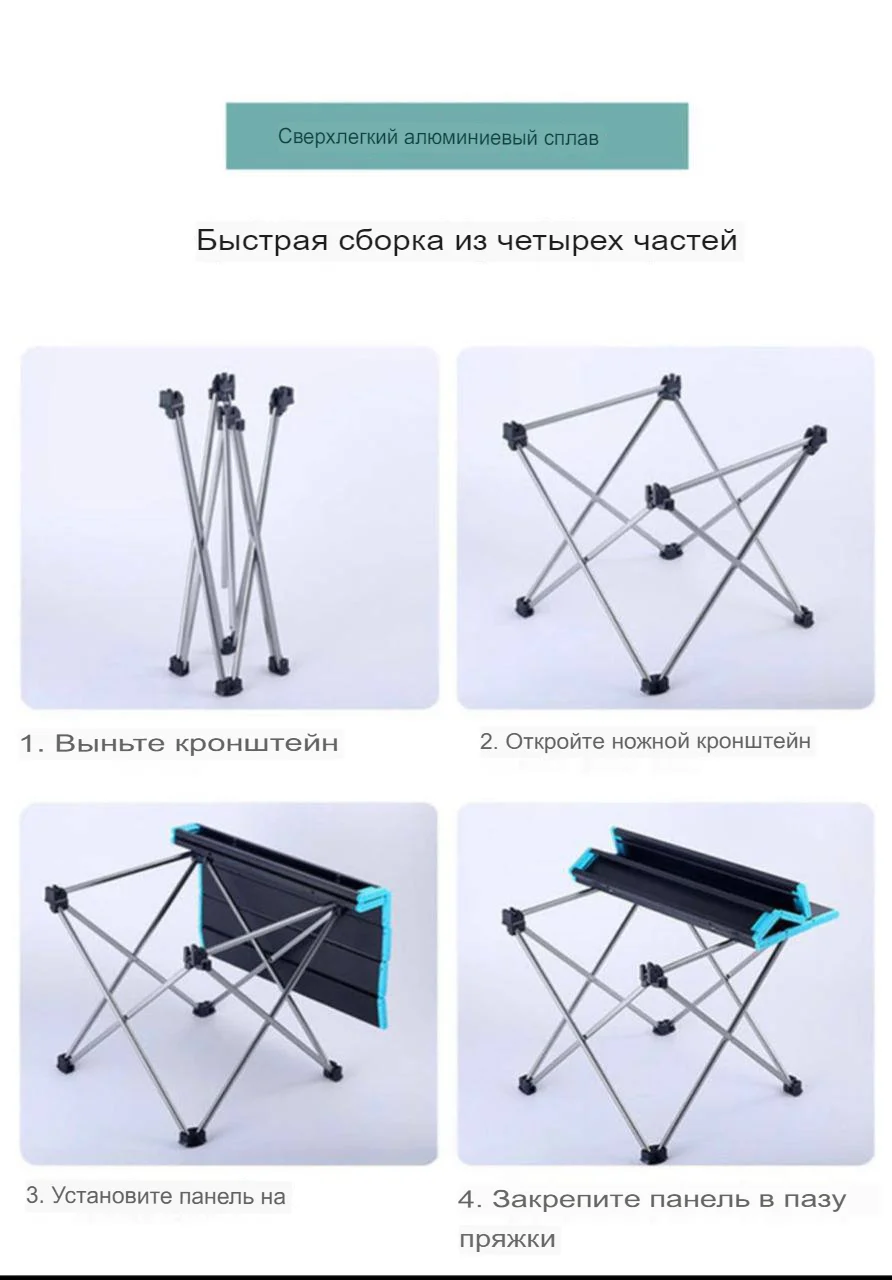 Сверхлегкий алюминиевый сплав

Быстрая сборка из четырех частей

1. Выньте кронштейн

2. Откройте ножной кронштейн

3. Установите панель на

4. Закрепите панель в пазу пряжки