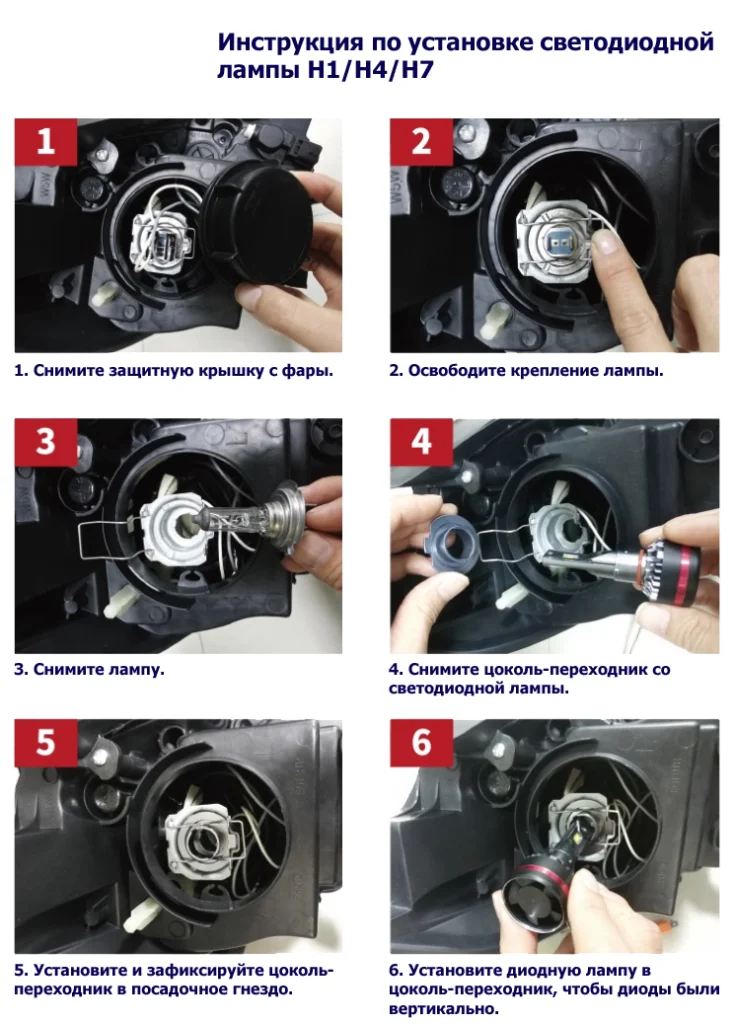 Инструкция по установке светодиодной лампы H1/H4/H7

1

1. Снимите защитную крышку с фары.

2

2. Освободите крепление лампы.

3

3. Снимите лампу.

4

4. Снимите цоколь-переходник со светодиодной лампы.

5

5. Установите и зафиксируйте цоколь-переходник в посадочное гнездо.

6

6. Установите диодную лампу в цоколь-переходник, чтобы диоды были вертикально.