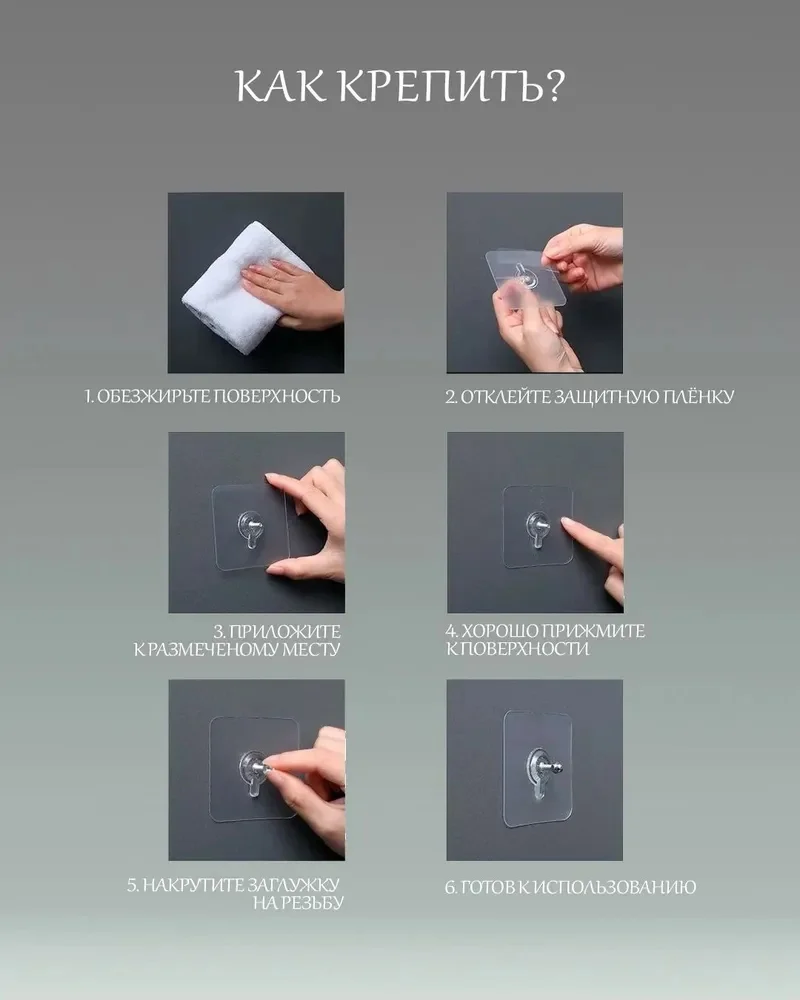 КАК КРЕПИТЬ?

1. ОБЕЗЖИРЬТЕ ПОВЕРХНОСТЬ

2. ОТКЛЕЙТЕ ЗАЩИТНУЮ ПЛЁНКУ

3. ПРИЛОЖИТЕ К РАЗМЕЧЕНОМУ МЕСТУ

4. ХОРОШО ПРИЖМИТЕ К ПОВЕРХНОСТИ

5. НАКРУТИТЕ ЗАГЛУЖКУ НА РЕЗЬБУ

6. ГОТОВ К ИСПОЛЬЗОВАНИЮ