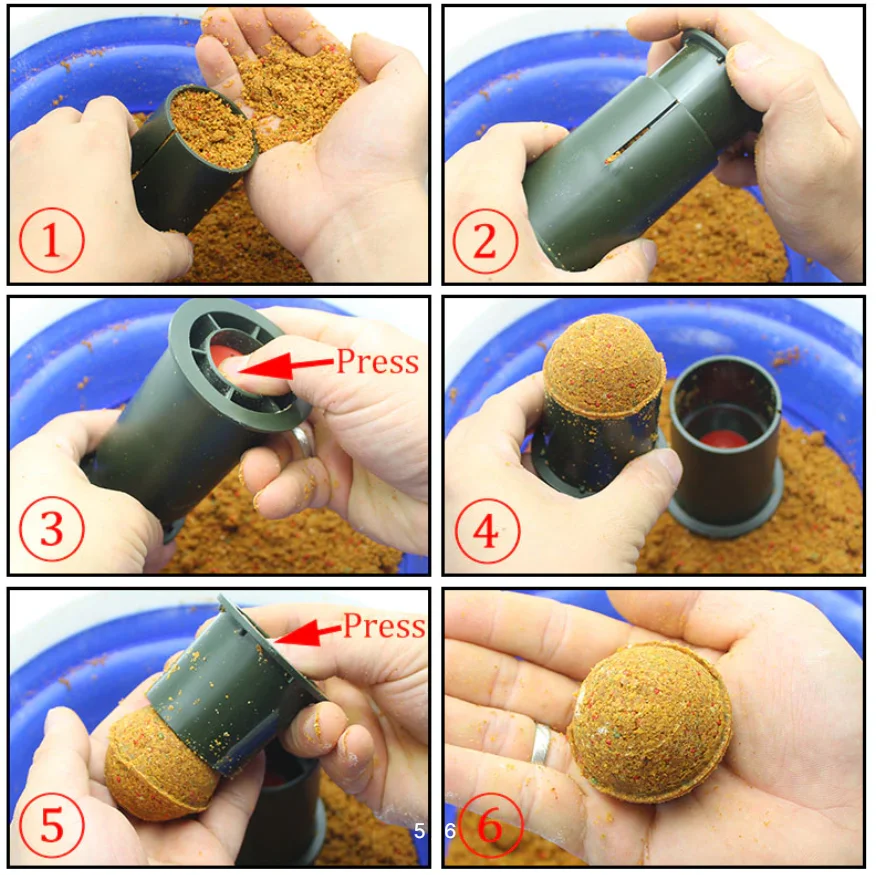 1

2

Press

3

4

Press

5

5 6 6