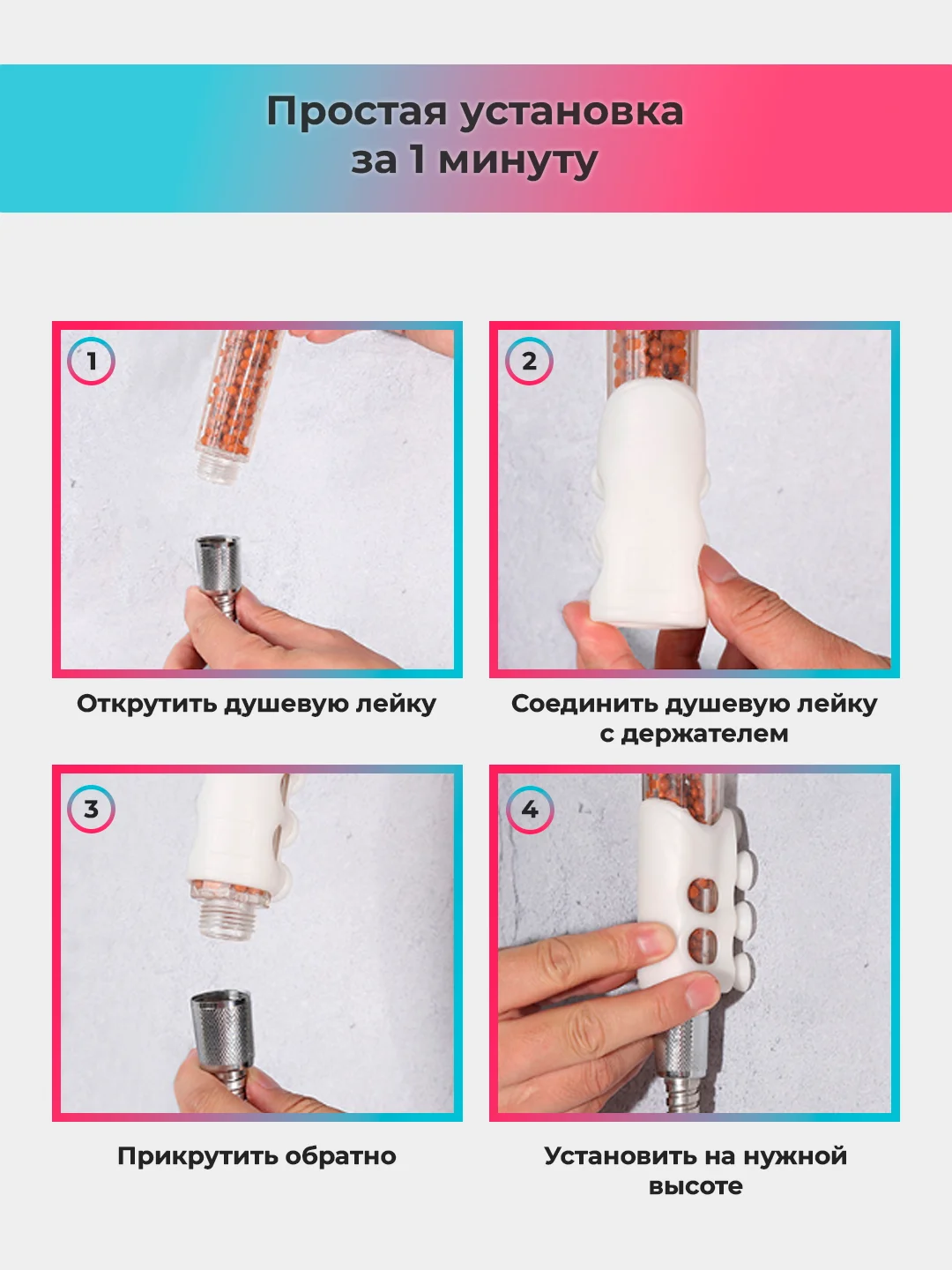 Простая установка
за 1 минуту

1

Открутить душевую лейку

2

Соединить душевую лейку
с держателем

3

Прикрутить обратно

4

Установить на нужной
высоте