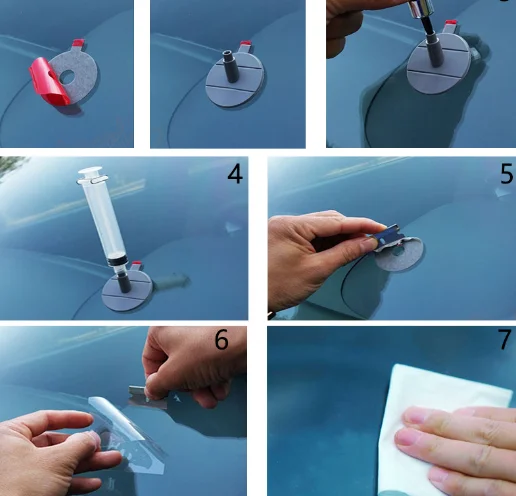 4

5

6

7