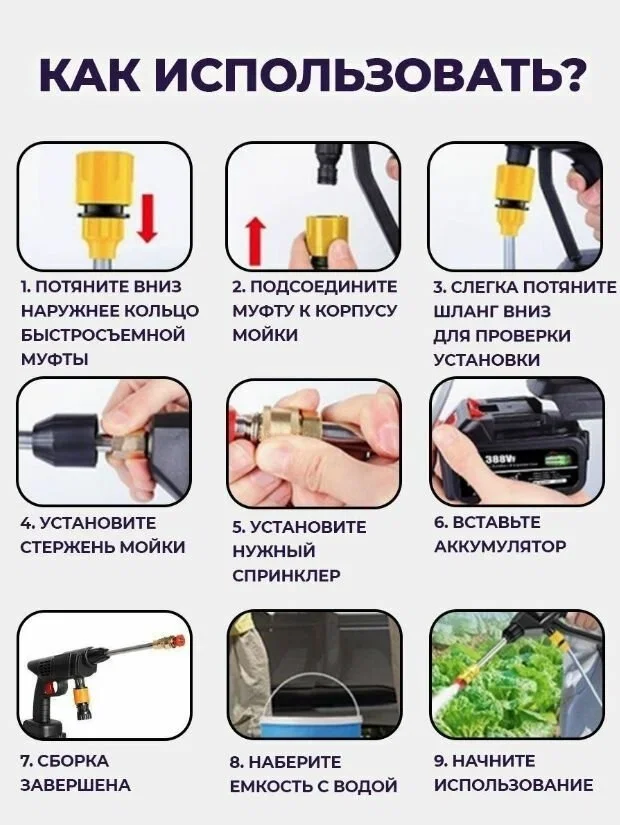 КАК ИСПОЛЬЗОВАТЬ?

1. ПОТЯНИТЕ ВНИЗ НАРУЖНЕЕ КОЛЬЦО БЫСТРОСЪЕМНОЙ МУФТЫ

2. ПОДСОЕДИНИТЕ МУФТУ К КОРПУСУ МОЙКИ

3. СЛЕГКА ПОТЯНИТЕ ШЛАНГ ВНИЗ ДЛЯ ПРОВЕРКИ УСТАНОВКИ

4. УСТАНОВИТЕ СТЕРЖЕНЬ МОЙКИ

5. УСТАНОВИТЕ НУЖНЫЙ СПРИНКЛЕР

388V

6. ВСТАВЬТЕ АККУМУЛЯТОР

7. СБОРКА ЗАВЕРШЕНА

8. НАБЕРИТЕ ЕМКОСТЬ С ВОДОЙ

9. НАЧНИТЕ ИСПОЛЬЗОВАНИЕ