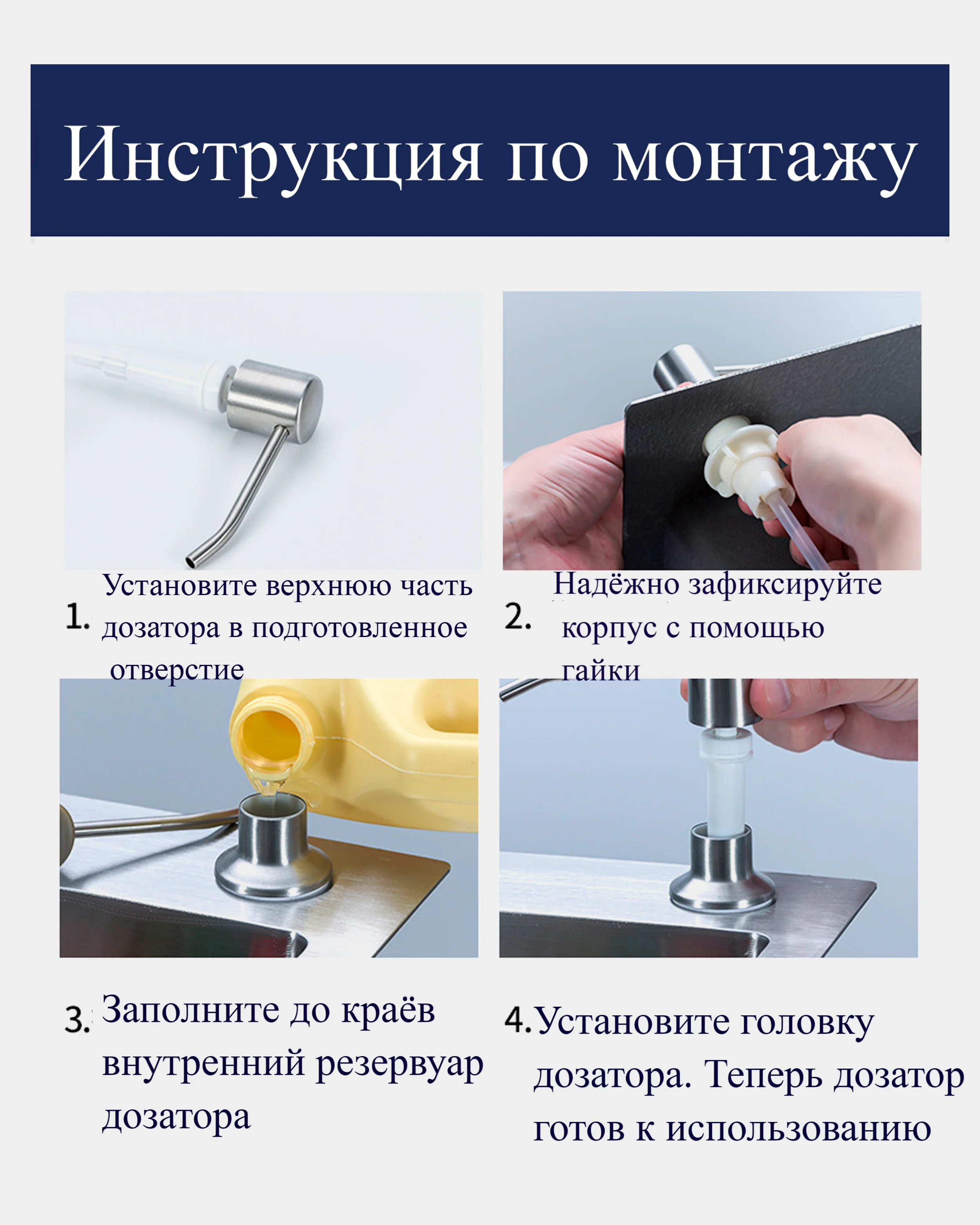 Инструкция по монтажу

1. Установите верхнюю часть дозатора в подготовленное отверстие

2. Надёжно зафиксируйте корпус с помощью гайки

3. Заполните до краёв внутренний резервуар дозатора

4. Установите головку дозатора. Теперь дозатор готов к использованию