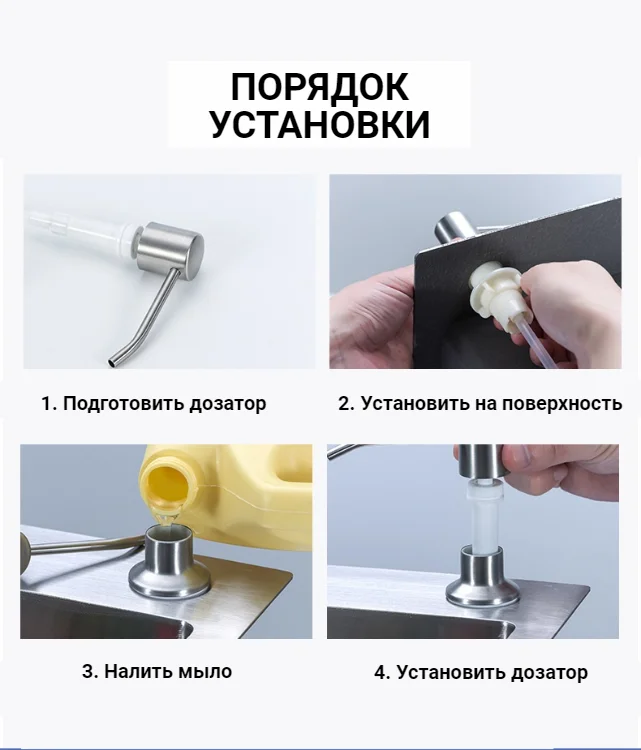 ПОРЯДОК УСТАНОВКИ

1. Подготовить дозатор

2. Установить на поверхность

3. Налить мыло

4. Установить дозатор