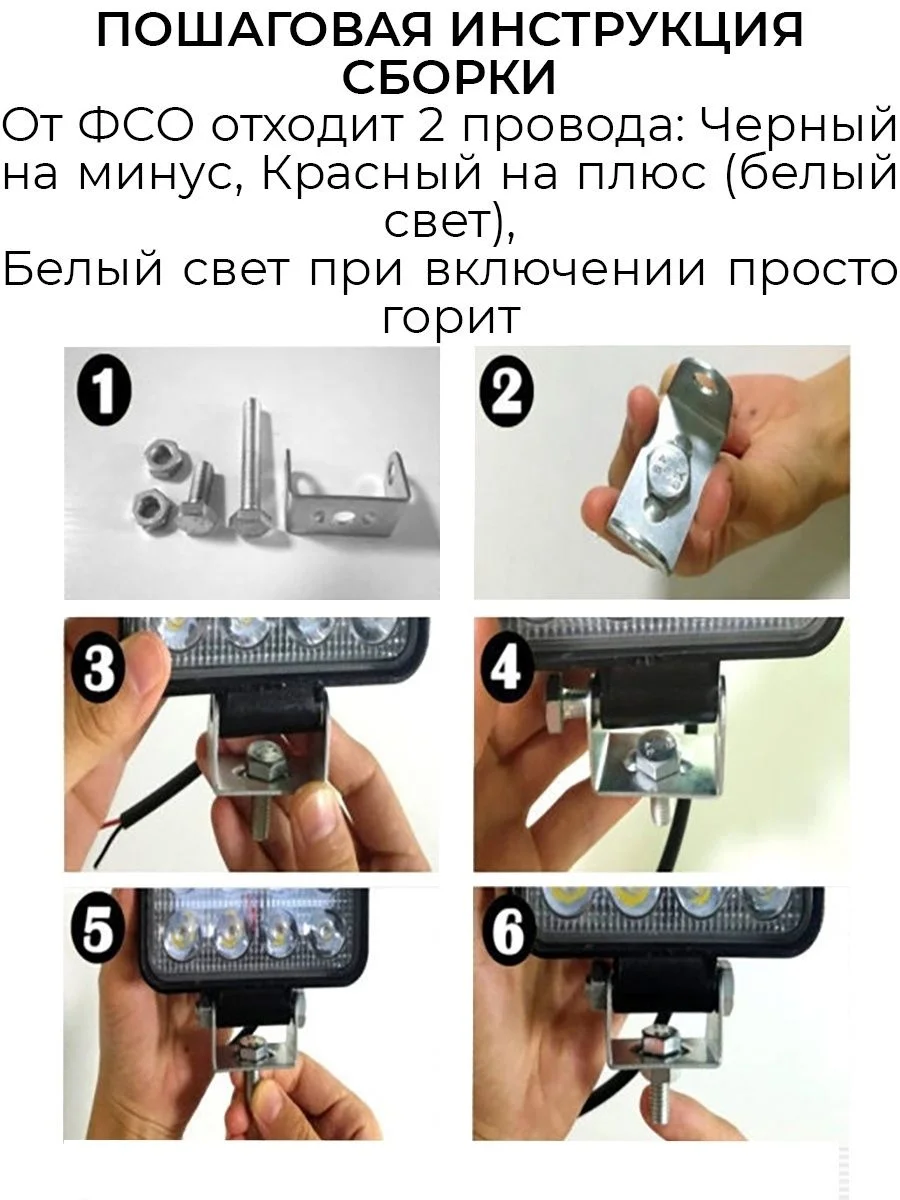 ПОШАГОВАЯ ИНСТРУКЦИЯ СБОРКИ
От ФСО отходит 2 провода: Черный на минус, Красный на плюс (белый свет),
Белый свет при включении просто горит

1

2

3

4

5

6