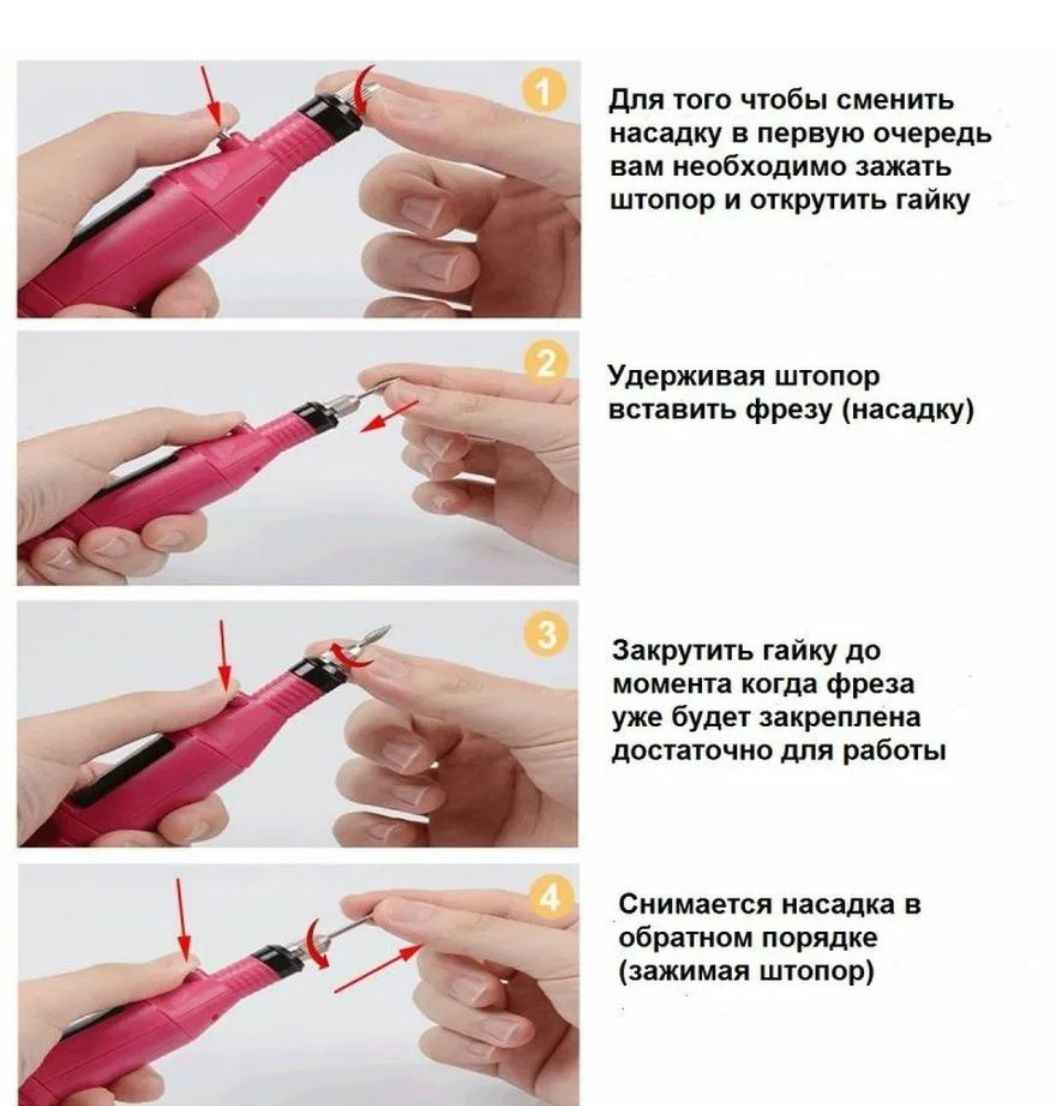 1

Для того чтобы сменить насадку в первую очередь вам необходимо зажать штопор и открутить гайку

2

Удерживая штопор вставить фрезу (насадку)

3

Закрутить гайку до момента когда фреза уже будет закреплена достаточно для работы

4

Снимается насадка в обратном порядке (зажимая штопор)