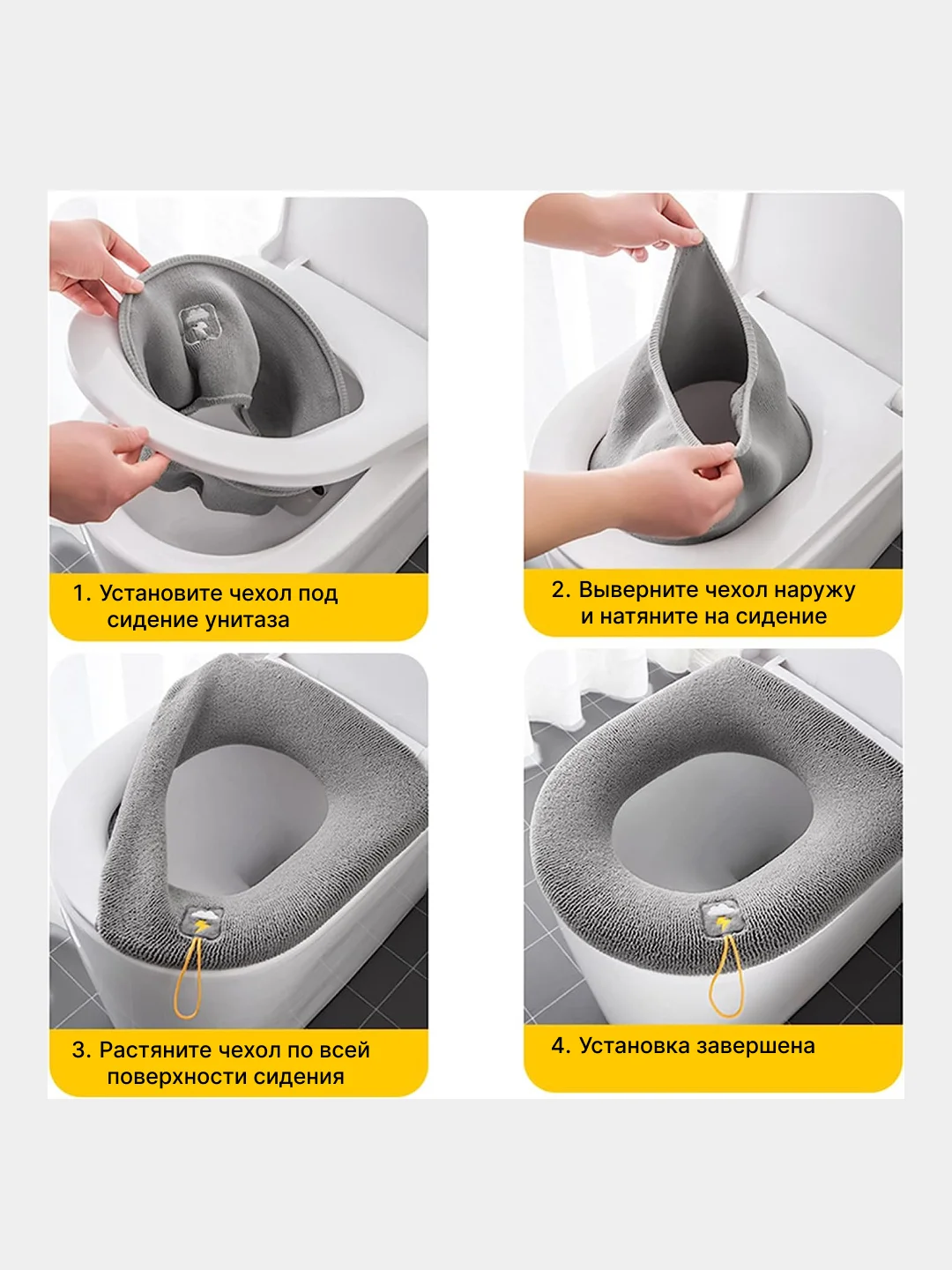 1. Установите чехол под сидение унитаза

2. Выверните чехол наружу и натяните на сидение

3. Растяните чехол по всей поверхности сидения

4. Установка завершена