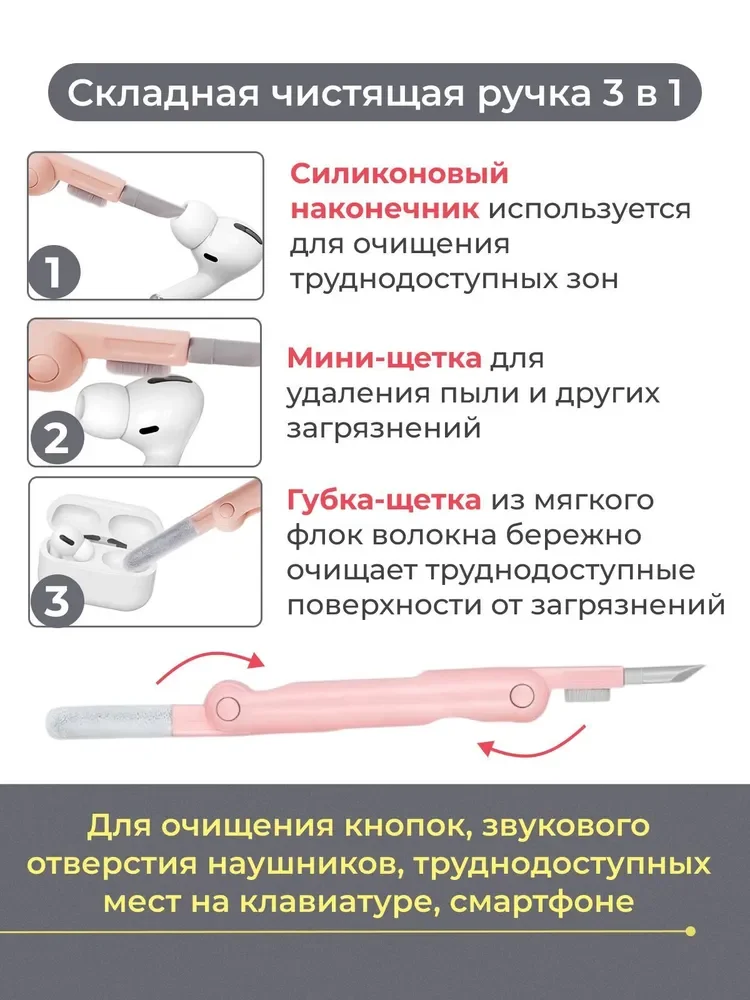 Складная чистящая ручка 3 в 1

1

Силиконовый наконечник используется для очищения труднодоступных зон

2

Мини-щетка для удаления пыли и других загрязнений

3

Губка-щетка из мягкого флок волокна бережно очищает труднодоступные поверхности от загрязнений

Для очищения кнопок, звукового отверстия наушников, труднодоступных мест на клавиатуре, смартфоне