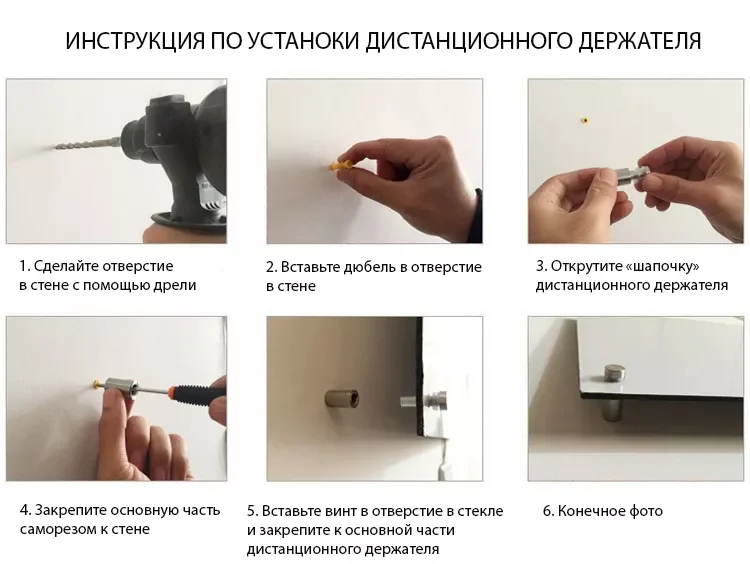 ИНСТРУКЦИЯ ПО УСТАНОКИ ДИСТАНЦИОННОГО ДЕРЖАТЕЛЯ

1. Сделайте отверстие в стене с помощью дрели

2. Вставьте дюбель в отверстие в стене

3. Открутите «шапочку» дистанционного держателя

4. Закрепите основную часть саморезом к стене

5. Вставьте винт в отверстие в стекле и закрепите к основной части дистанционного держателя

6. Конечное фото