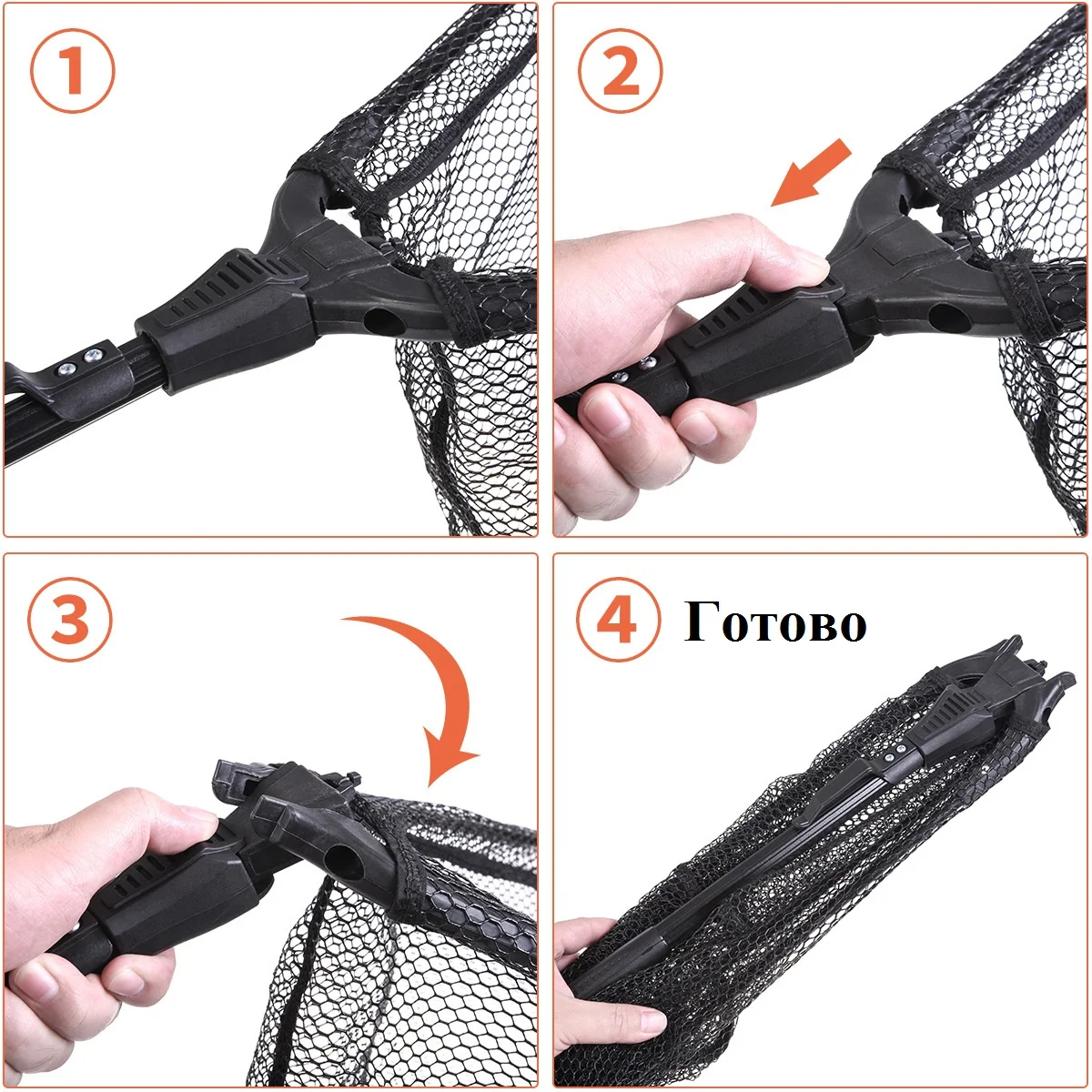 1

2

3

4 Готово