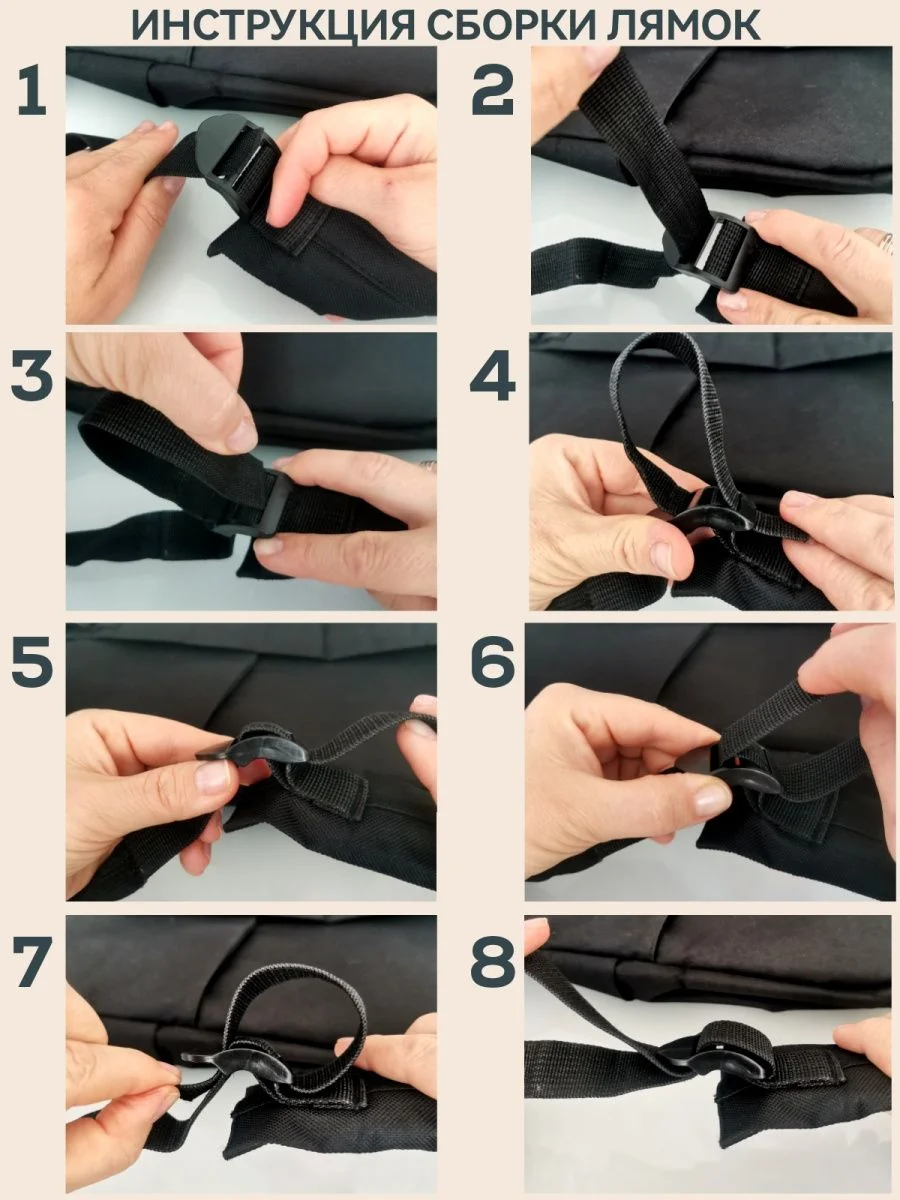 ИНСТРУКЦИЯ СБОРКИ ЛЯМОК

1

2

3

4

5

6

7

8