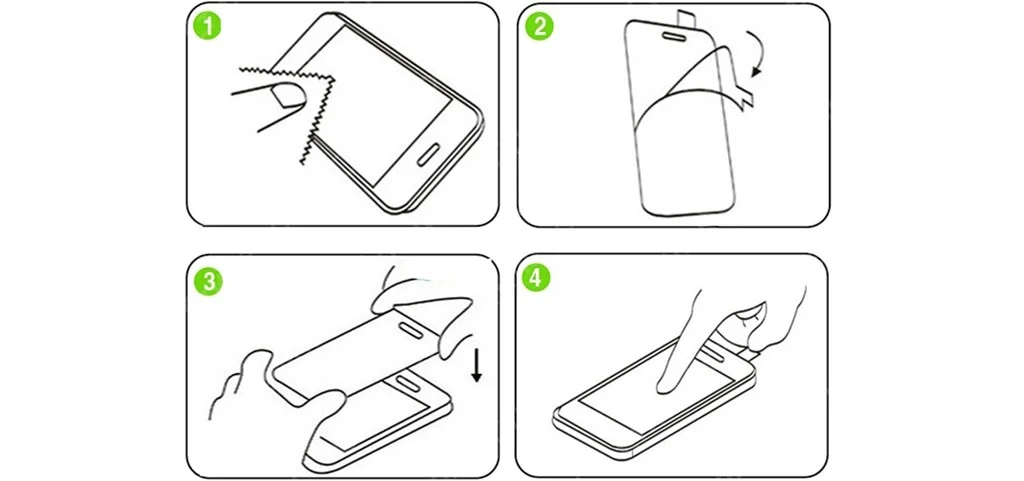 1

2

3

4