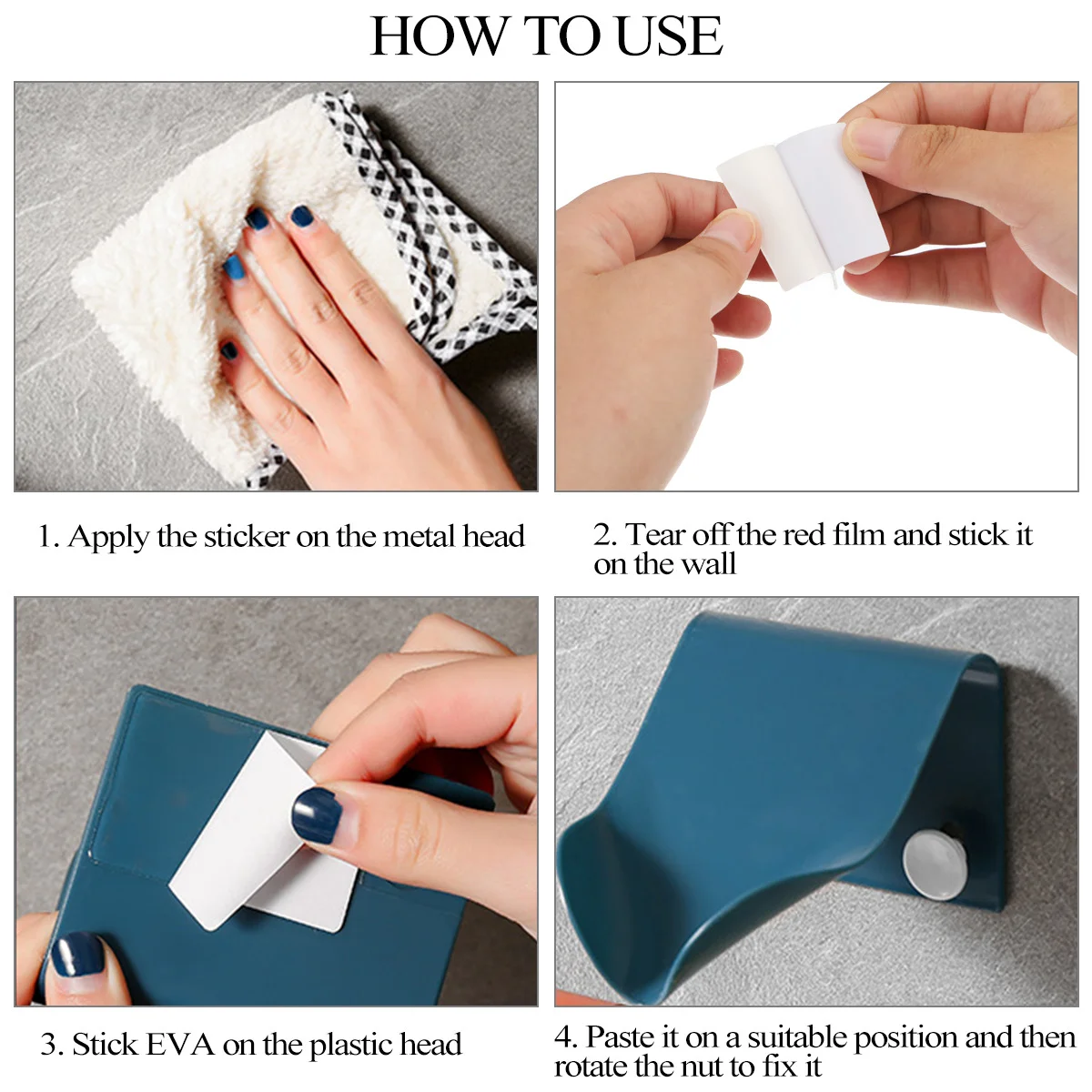 HOW TO USE

1. Apply the sticker on the metal head

2. Tear off the red film and stick it on the wall

3. Stick EVA on the plastic head

4. Paste it on a suitable position and then rotate the nut to fix it