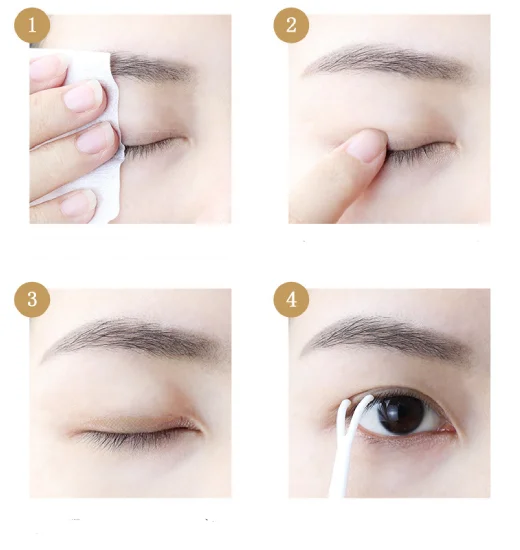 1
2
3
4