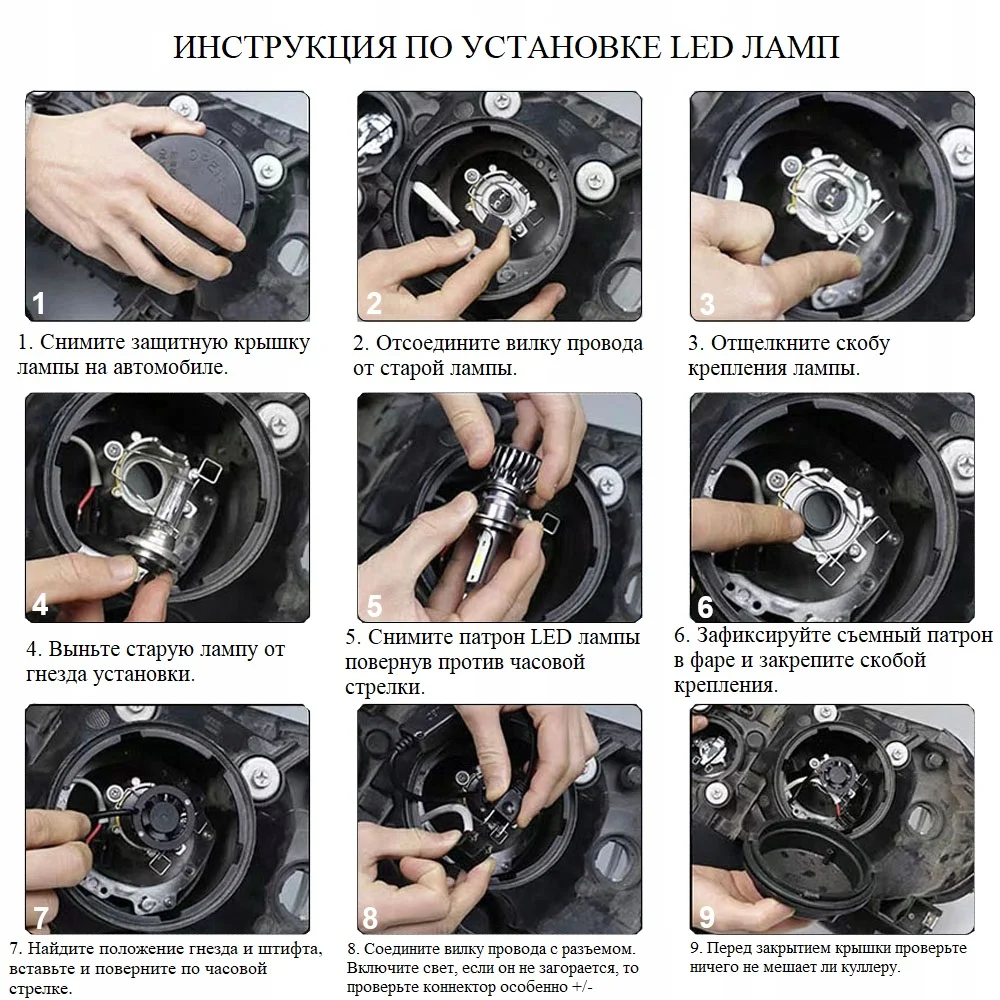 ИНСТРУКЦИЯ ПО УСТАНОВКЕ LED ЛАМП

1

1. Снимите защитную крышку лампы на автомобиле.

2

2. Отсоедините вилку провода от старой лампы.

3

3. Отщелкните скобу крепления лампы.

4

4. Выньте старую лампу от гнезда установки.

5

5. Снимите патрон LED лампы повернув против часовой стрелки.

6

6. Зафиксируйте съемный патрон в фаре и закрепите скобой крепления.

7

7. Найдите положение гнезда и штифта, вставьте и поверните по часовой стрелке.

8

8. Соедините вилку провода с разъемом. Включите свет, если он не загорается, то проверьте коннектор особенно +/-

9

9. Перед закрытием крышки проверьте ничего не мешает ли куллеру.