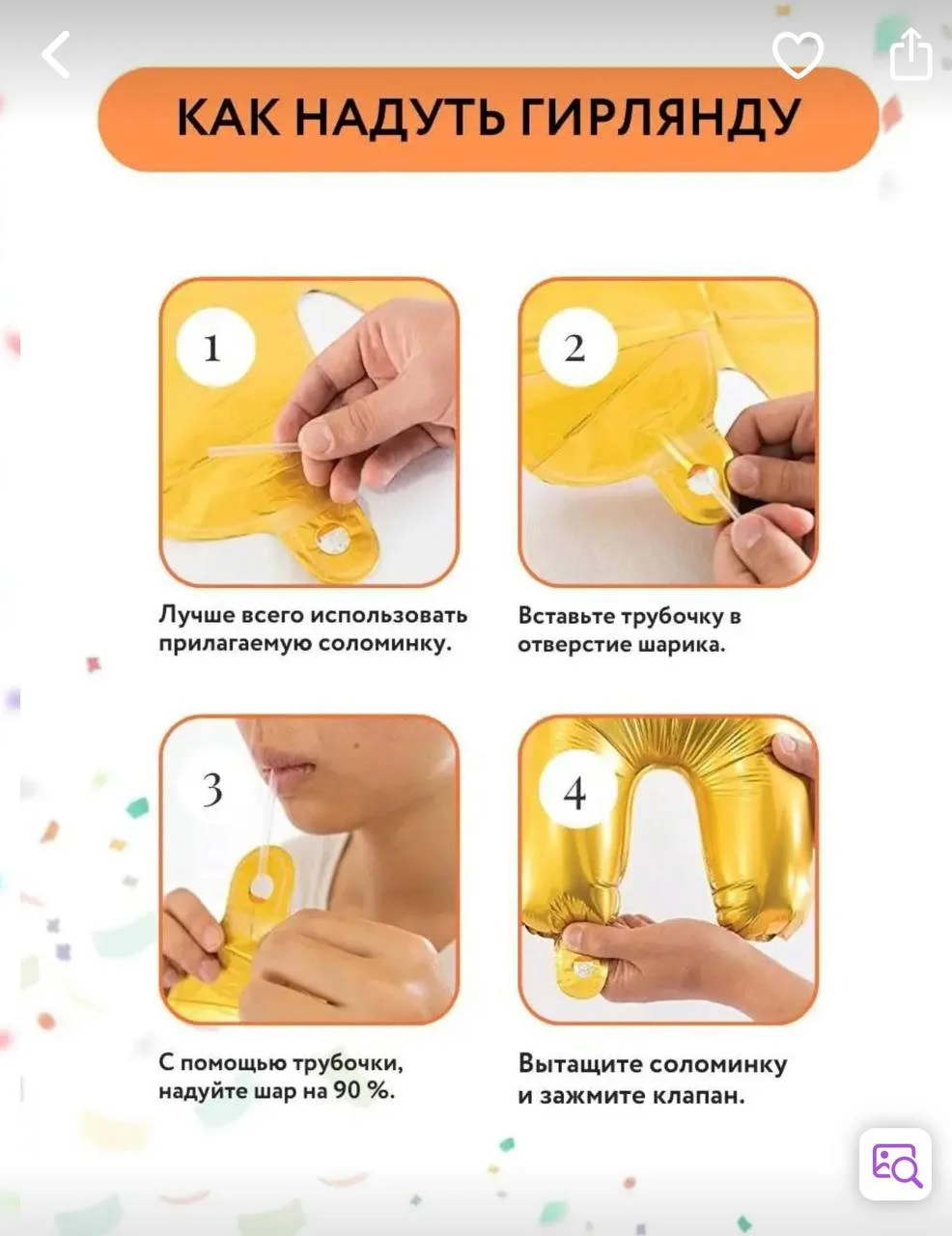 КАК НАДУТЬ ГИРЛЯНДУ

1

Лучше всего использовать прилагаемую соломинку.

2

Вставьте трубочку в отверстие шарика.

3

С помощью трубочки, надуйте шар на 90 %.

4

Вытащите соломинку и зажмите клапан.