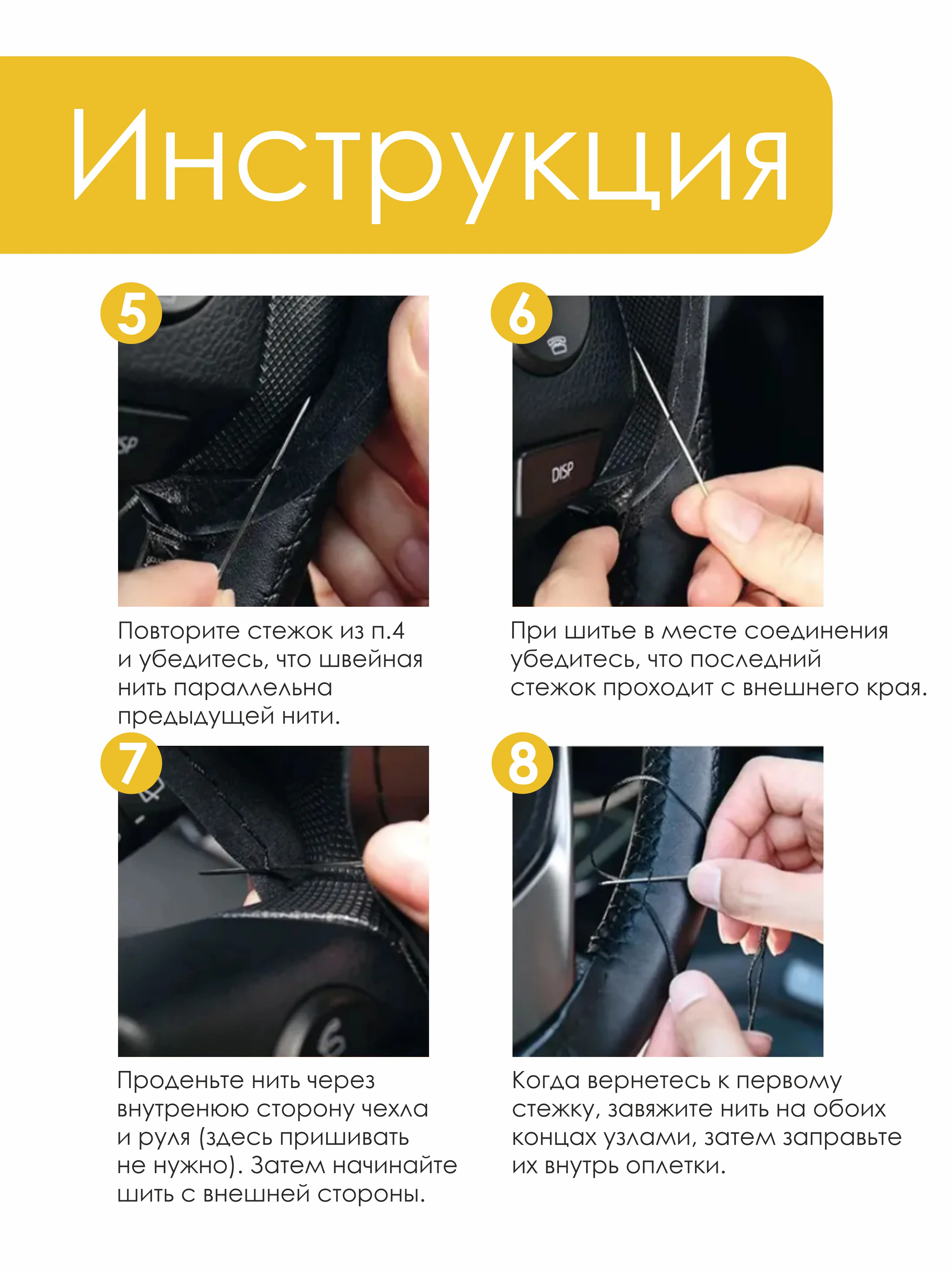 Инструкция

5

Повторите стежок из п.4 и убедитесь, что швейная нить параллельна предыдущей нити.

6

DISP

При шитье в месте соединения убедитесь, что последний стежок проходит с внешнего края.

7

Проденьте нить через внутренюю сторону чехла и руля (здесь пришивать не нужно). Затем начинайте шить с внешней стороны.

8

Когда вернетесь к первому стежку, завяжите нить на обоих концах узлами, затем заправьте их внутрь оплетки.