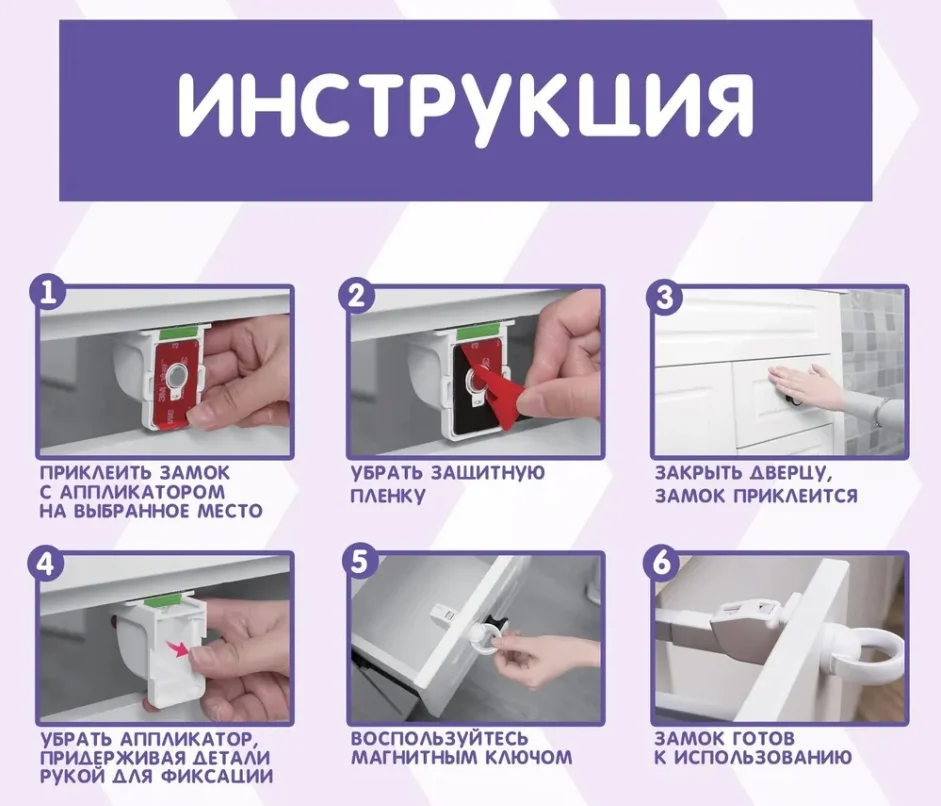 ИНСТРУКЦИЯ

1

ПРИКЛЕИТЬ ЗАМОК С АППЛИКАТОРОМ НА ВЫБРАННОЕ МЕСТО

2

УБРАТЬ ЗАЩИТНУЮ ПЛЕНКУ

3

ЗАКРЫТЬ ДВЕРЦУ, ЗАМОК ПРИКЛЕИТСЯ

4

УБРАТЬ АППЛИКАТОР, ПРИДЕРЖИВАЯ ДЕТАЛИ РУКОЙ ДЛЯ ФИКСАЦИИ

5

ВОСПОЛЬЗУЙТЕСЬ МАГНИТНЫМ КЛЮЧОМ

6

ЗАМОК ГОТОВ К ИСПОЛЬЗОВАНИЮ