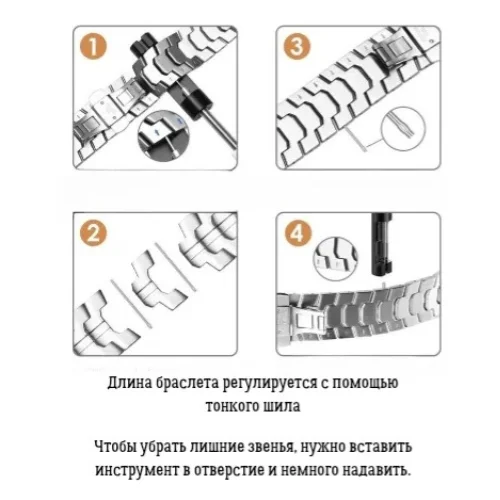 1

3

2

4

Длина браслета регулируется с помощью тонкого шила

Чтобы убрать лишние звенья, нужно вставить инструмент в отверстие и немного надавить.