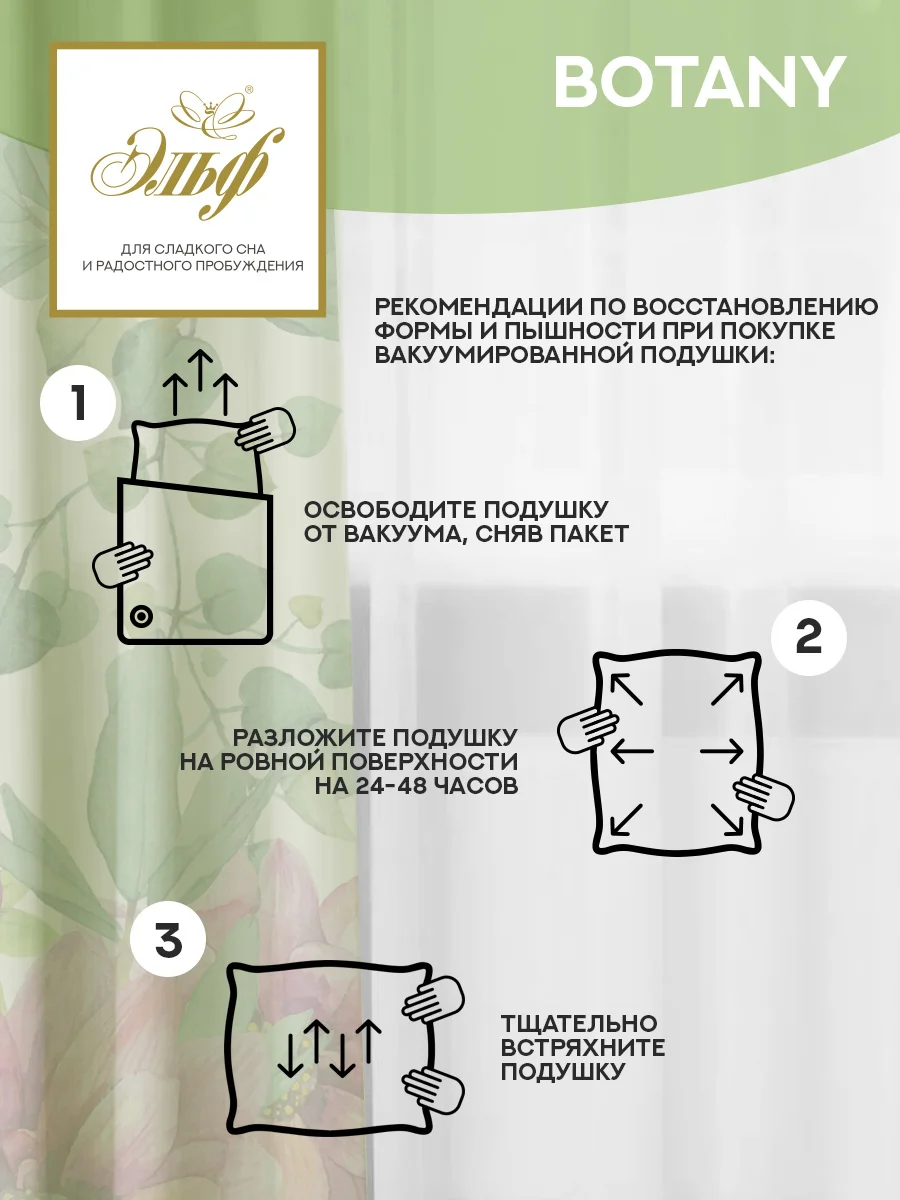 Эльф®

ДЛЯ СЛАДКОГО СНА И РАДОСТНОГО ПРОБУЖДЕНИЯ

BOTANY

РЕКОМЕНДАЦИИ ПО ВОССТАНОВЛЕНИЮ ФОРМЫ И ПЫШНОСТИ ПРИ ПОКУПКЕ ВАКУУМИРОВАННОЙ ПОДУШКИ:

1

ОСВОБОДИТЕ ПОДУШКУ ОТ ВАКУУМА, СНЯВ ПАКЕТ

2

РАЗЛОЖИТЕ ПОДУШКУ НА РОВНОЙ ПОВЕРХНОСТИ НА 24-48 ЧАСОВ

3

ТЩАТЕЛЬНО ВСТРЯХНИТЕ ПОДУШКУ