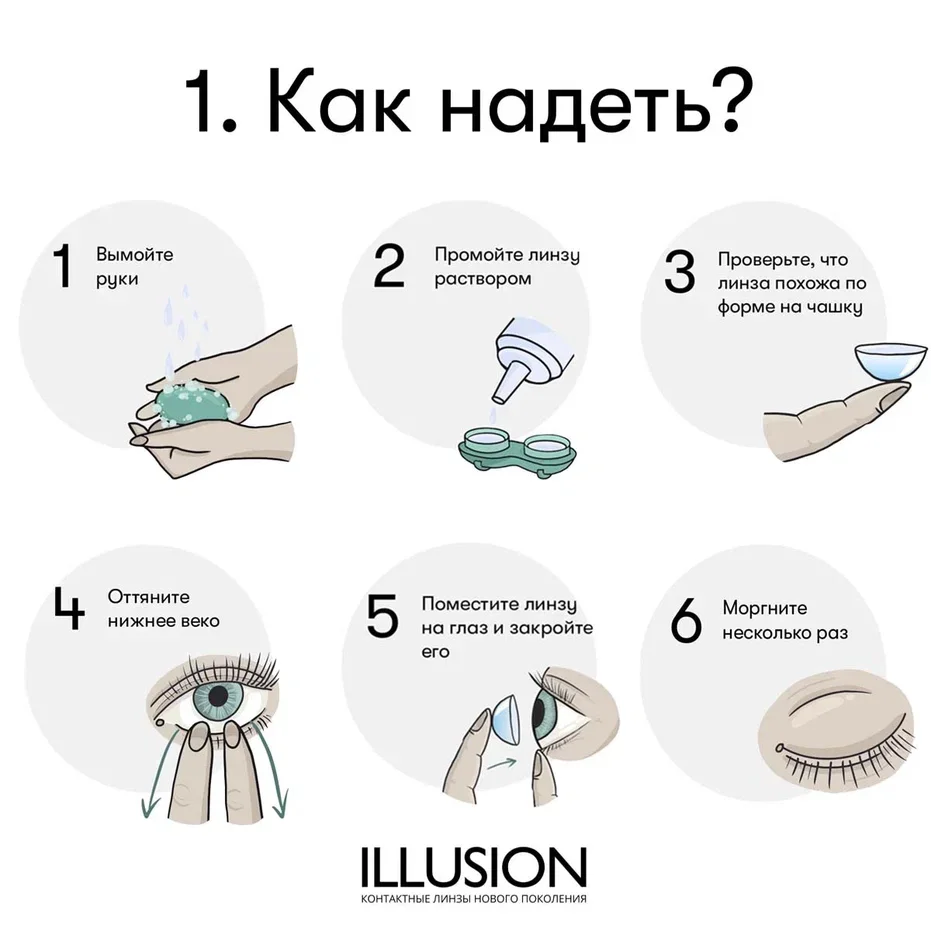 1. Как надеть?

1 Вымойте руки

2 Промойте линзу раствором

3 Проверьте, что линза похожа по форме на чашку

4 Оттяните нижнее веко

5 Поместите линзу на глаз и закройте его

6 Моргните несколько раз

ILLUSION
КОНТАКТНЫЕ ЛИНЗЫ НОВОГО ПОКОЛЕНИЯ