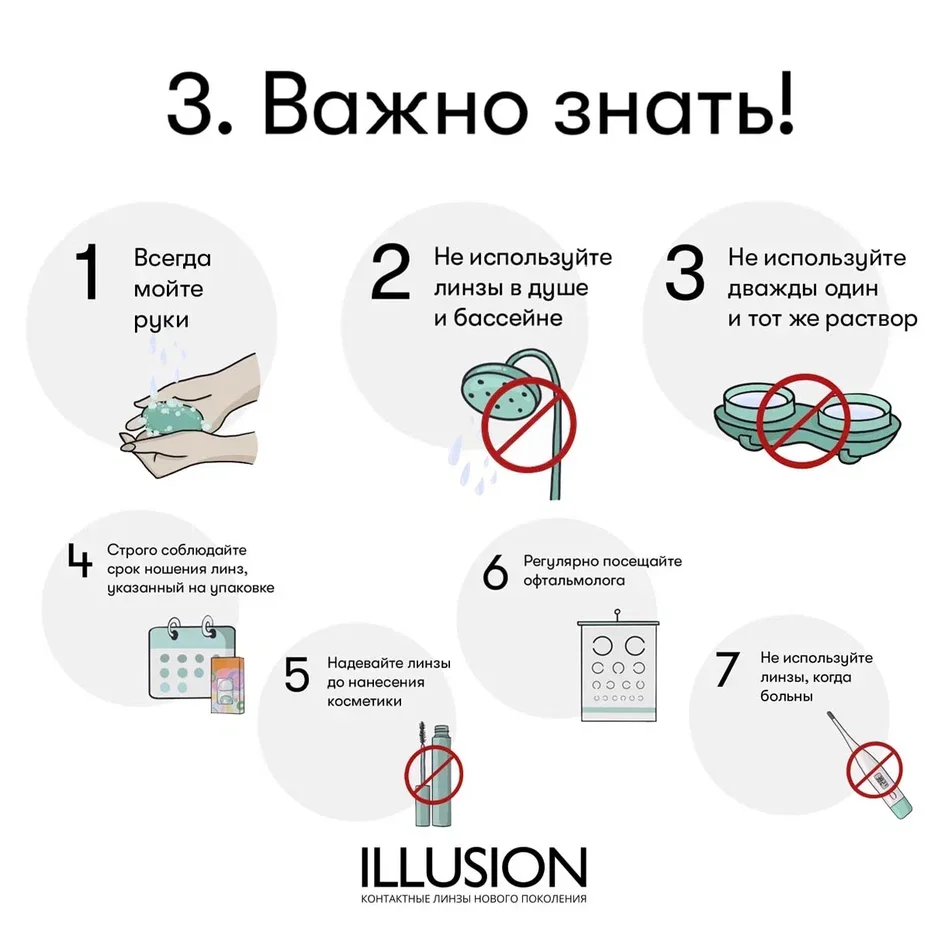 3. Важно знать!

1 Всегда мойте руки

2 Не используйте линзы в душе и бассейне

3 Не используйте дважды один и тот же раствор

4 Строго соблюдайте срок ношения линз, указанный на упаковке

5 Надевайте линзы до нанесения косметики

6 Регулярно посещайте офтальмолога

7 Не используйте линзы, когда больны

ILLUSION
КОНТАКТНЫЕ ЛИНЗЫ НОВОГО ПОКОЛЕНИЯ