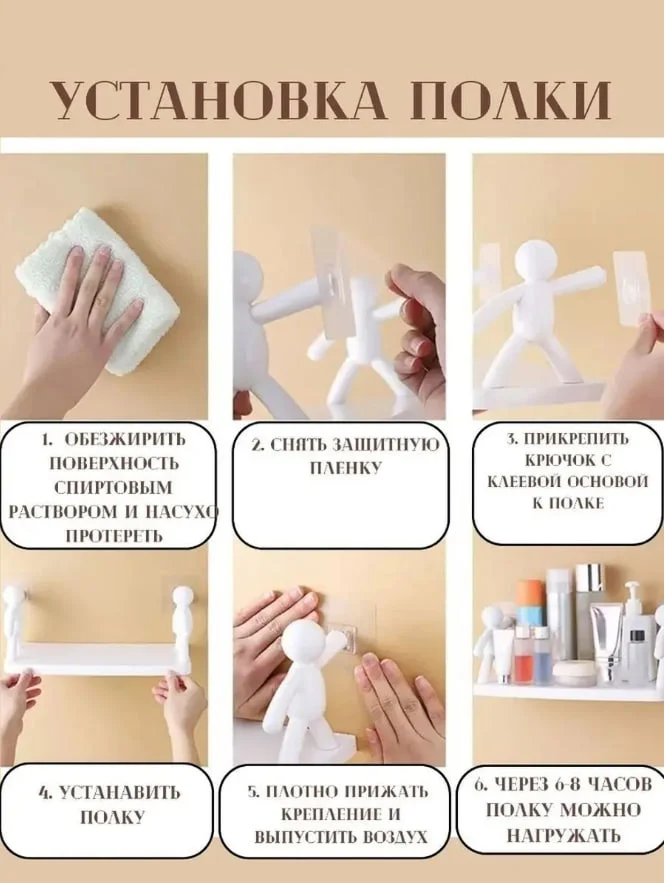 УСТАНОВКА ПОЛКИ

1. ОБЕЗЖИРИТЬ ПОВЕРХНОСТЬ СПИРТОВЫМ РАСТВОРОМ И НАСУХО ПРОТЕРЕТЬ

2. СНЯТЬ ЗАЩИТНУЮ ПЛЕНКУ

3. ПРИКРЕПИТЬ КРЮЧОК С КЛЕЕВОЙ ОСНОВОЙ К ПОЛКЕ

4. УСТАНАВИТЬ ПОЛКУ

5. ПЛОТНО ПРИЖАТЬ КРЕПЛЕНИЕ И ВЫПУСТИТЬ ВОЗДУХ

6. ЧЕРЕЗ 6-8 ЧАСОВ ПОЛКУ МОЖНО НАГРУЖАТЬ