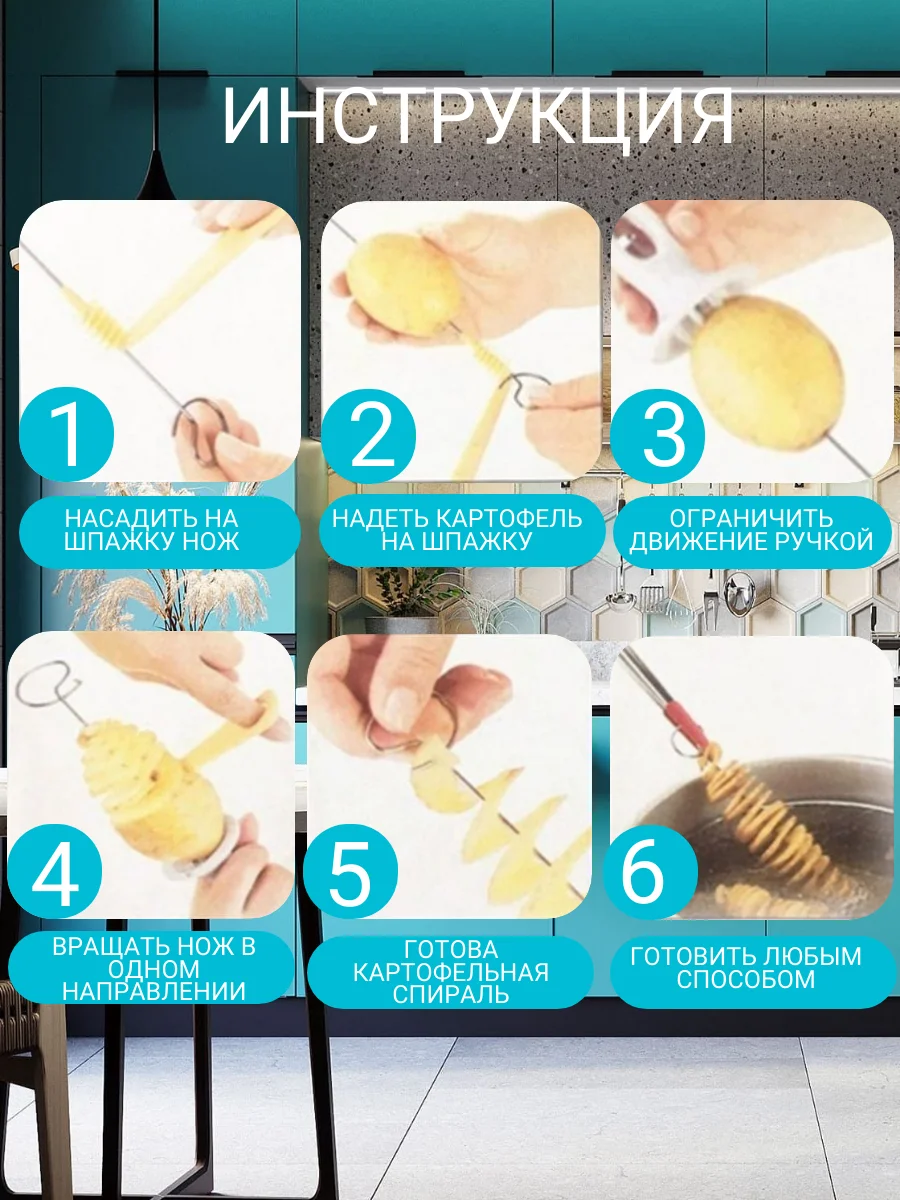 ИНСТРУКЦИЯ

1
НАСАДИТЬ НА ШПАЖКУ НОЖ

2
НАДЕТЬ КАРТОФЕЛЬ НА ШПАЖКУ

3
ОГРАНИЧИТЬ ДВИЖЕНИЕ РУЧКОЙ

4
ВРАЩАТЬ НОЖ В ОДНОМ НАПРАВЛЕНИИ

5
ГОТОВА КАРТОФЕЛЬНАЯ СПИРАЛЬ

6
ГОТОВИТЬ ЛЮБЫМ СПОСОБОМ