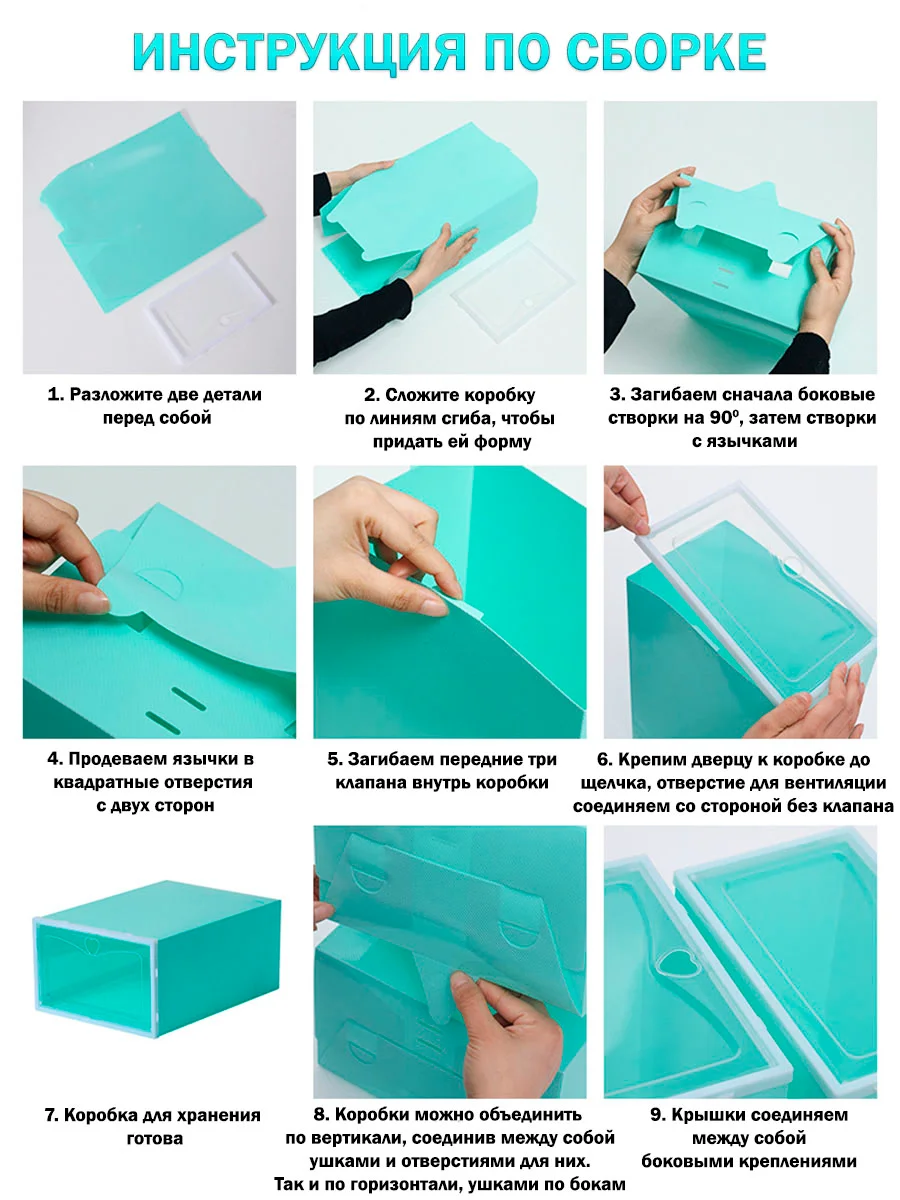 ИНСТРУКЦИЯ ПО СБОРКЕ

1. Разложите две детали перед собой

2. Сложите коробку по линиям сгиба, чтобы придать ей форму

3. Загибаем сначала боковые створки на $90^0$, затем створки с язычками

4. Продеваем язычки в квадратные отверстия с двух сторон

5. Загибаем передние три клапана внутрь коробки

6. Крепим дверцу к коробке до щелчка, отверстие для вентиляции соединяем со стороной без клапана

7. Коробка для хранения готова

8. Коробки можно объединить по вертикали, соединив между собой ушками и отверстиями для них. Так и по горизонтали, ушками по бокам

9. Крышки соединяем между собой боковыми креплениями