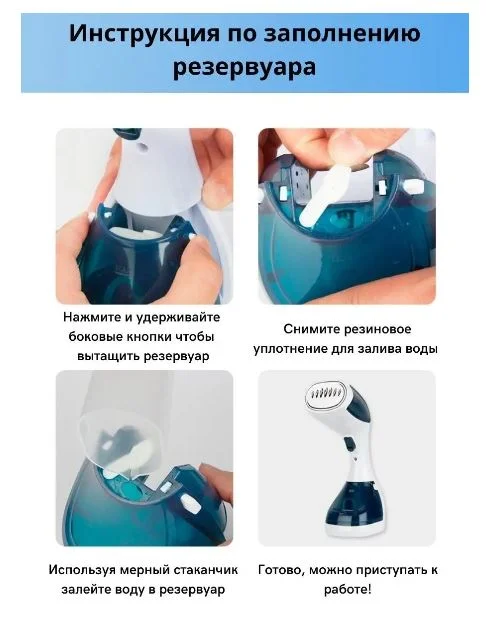 Инструкция по заполнению резервуара

Нажмите и удерживайте боковые кнопки чтобы вытащить резервуар

Снимите резиновое уплотнение для залива воды

Используя мерный стаканчик залейте воду в резервуар

Готово, можно приступать к работе!