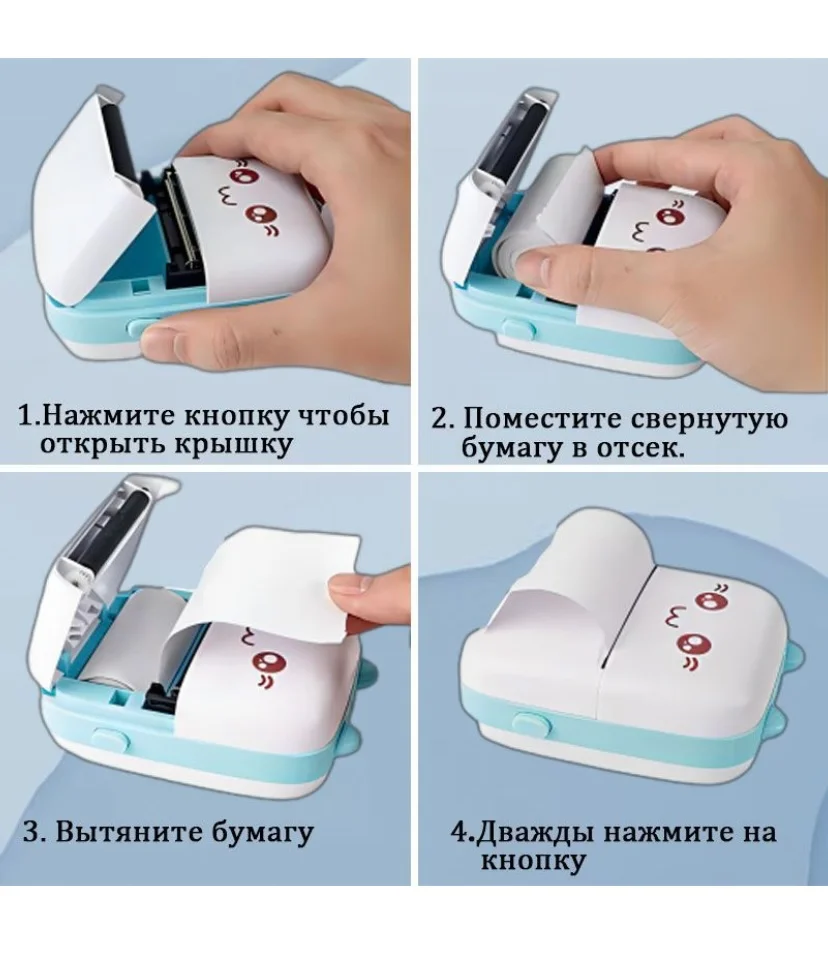 1.Нажмите кнопку чтобы открыть крышку

2. Поместите свернутую бумагу в отсек.

3. Вытяните бумагу

4.Дважды нажмите на кнопку