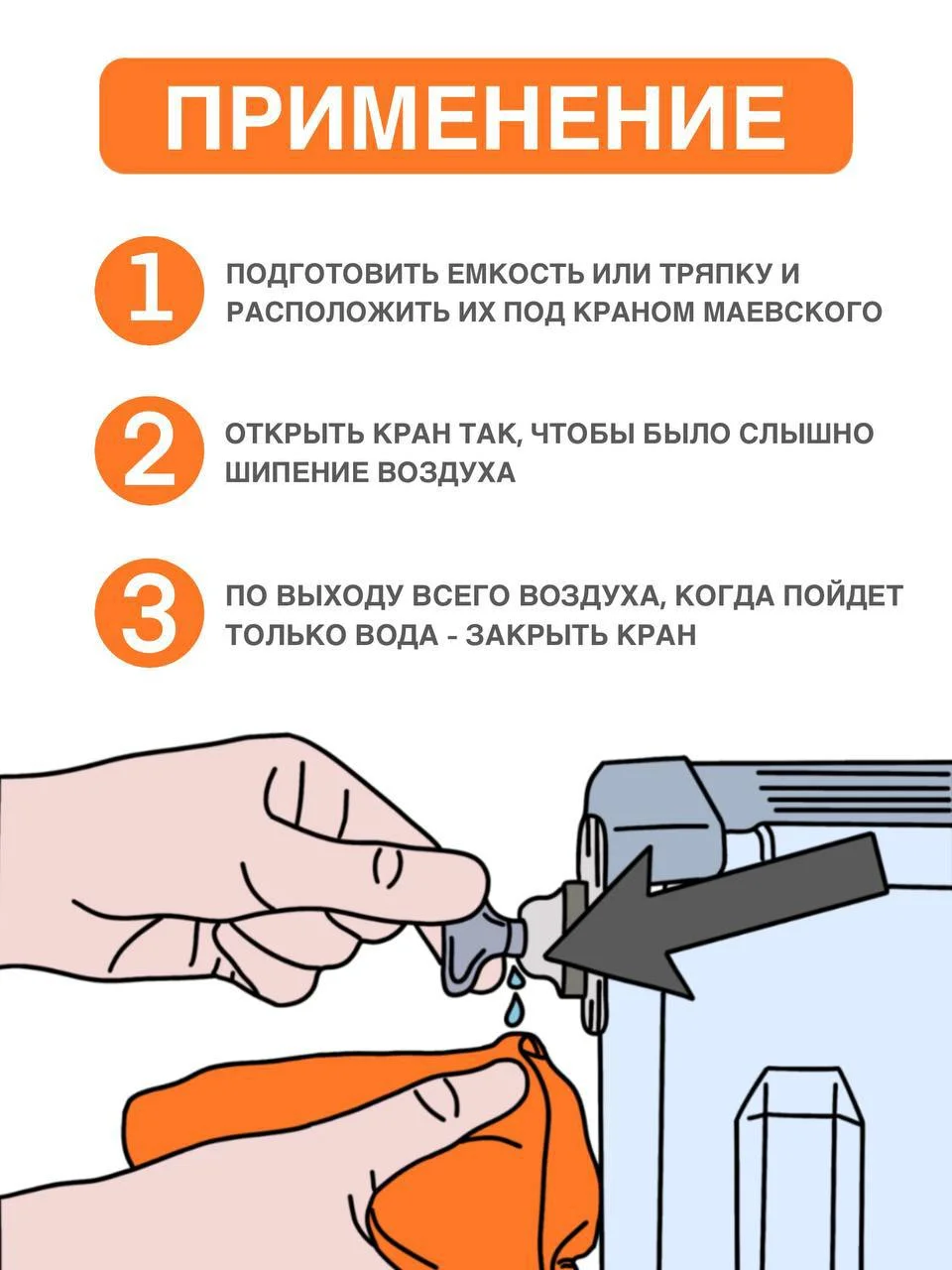 ПРИМЕНЕНИЕ

1 ПОДГОТОВИТЬ ЕМКОСТЬ ИЛИ ТРЯПКУ И РАСПОЛОЖИТЬ ИХ ПОД КРАНОМ МАЕВСКОГО

2 ОТКРЫТЬ КРАН ТАК, ЧТОБЫ БЫЛО СЛЫШНО ШИПЕНИЕ ВОЗДУХА

3 ПО ВЫХОДУ ВСЕГО ВОЗДУХА, КОГДА ПОЙДЕТ ТОЛЬКО ВОДА - ЗАКРЫТЬ КРАН