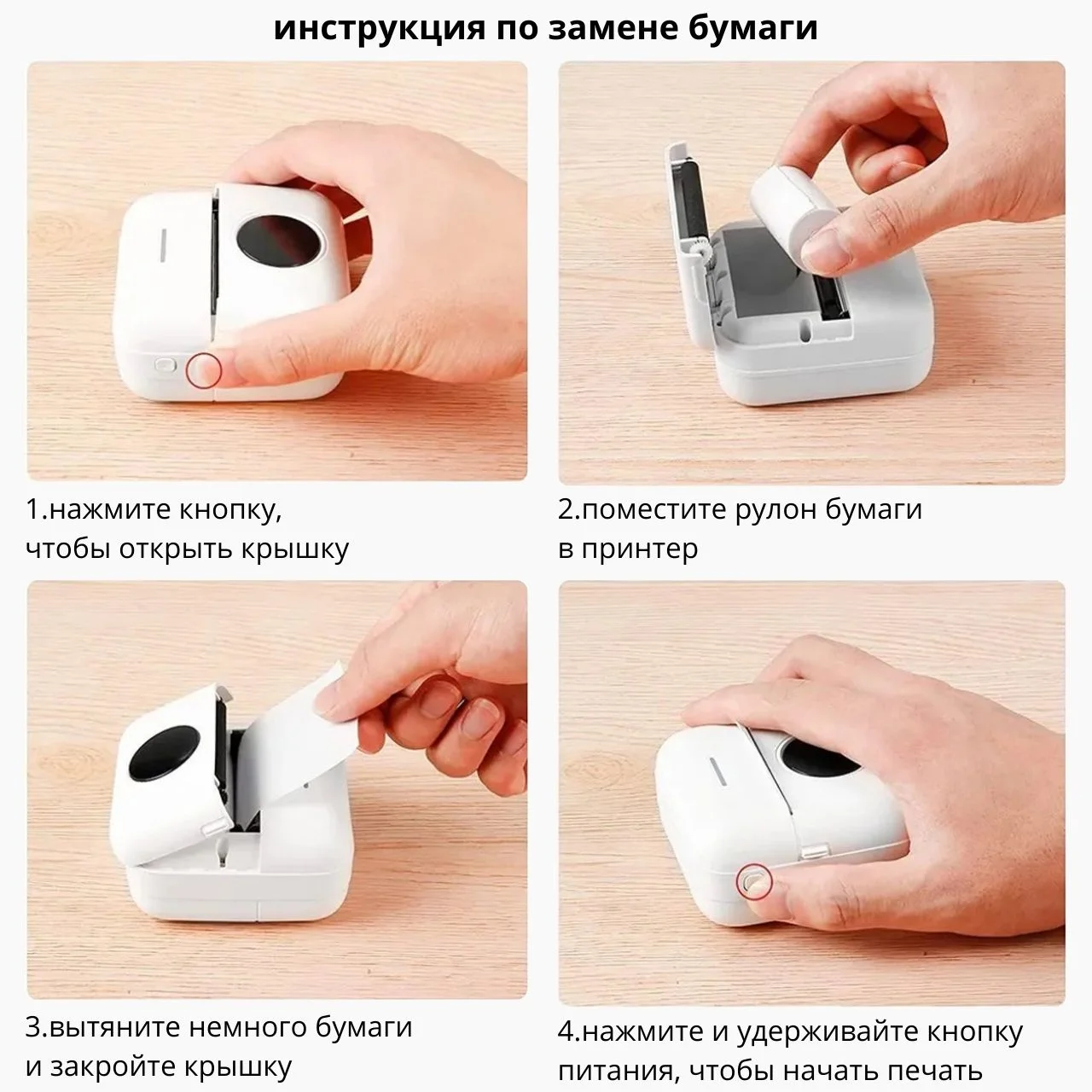 инструкция по замене бумаги

1.нажмите кнопку, чтобы открыть крышку

2.поместите рулон бумаги в принтер

3.вытяните немного бумаги и закройте крышку

4.нажмите и удерживайте кнопку питания, чтобы начать печать