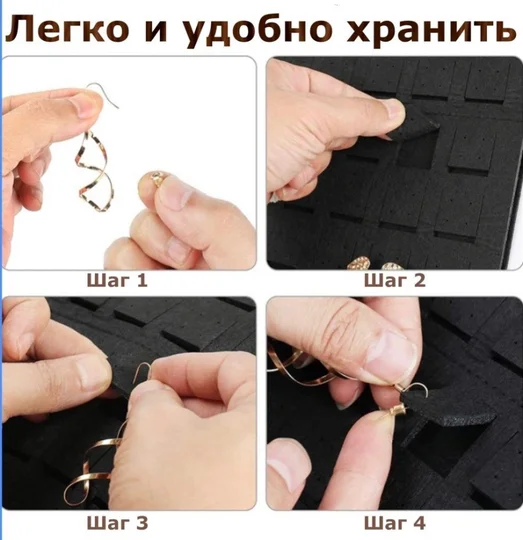 Легко и удобно хранить

Шаг 1

Шаг 2

Шаг 3

Шаг 4