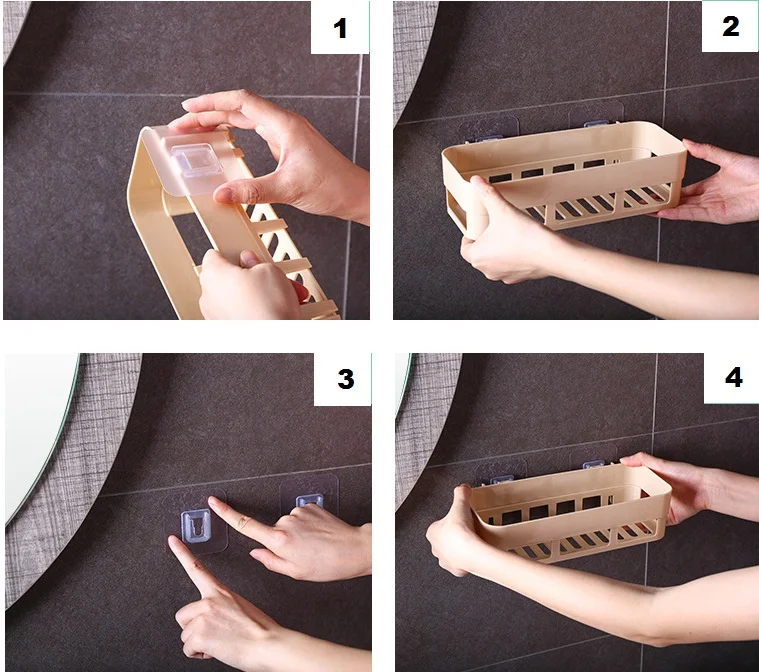 1

2

3

4