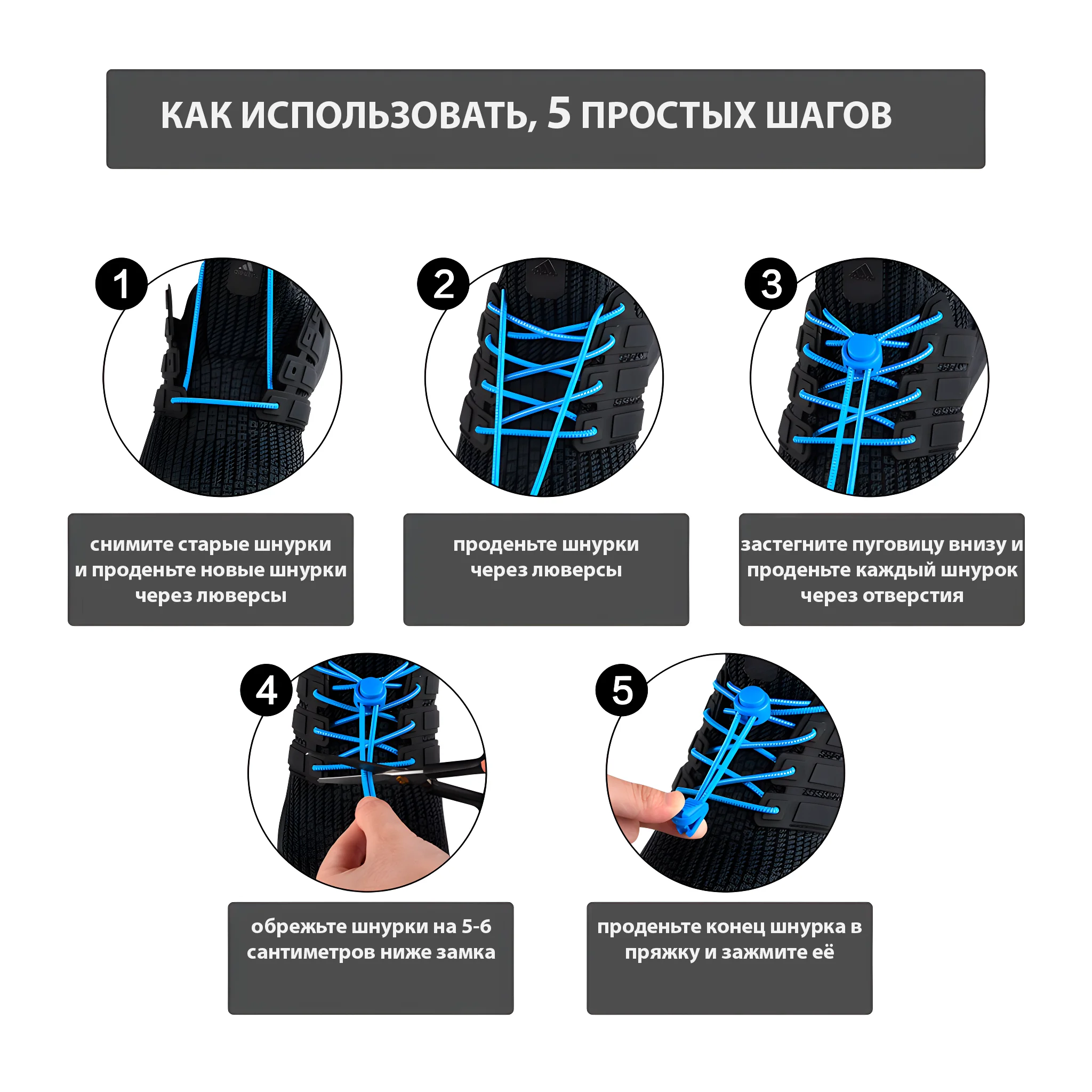 КАК ИСПОЛЬЗОВАТЬ, 5 ПРОСТЫХ ШАГОВ

1

снимите старые шнурки и проденьте новые шнурки через люверсы

2

проденьте шнурки через люверсы

3

застегните пуговицу внизу и проденьте каждый шнурок через отверстия

4

обрежьте шнурки на 5-6 сантиметров ниже замка

5

проденьте конец шнурка в пряжку и зажмите её